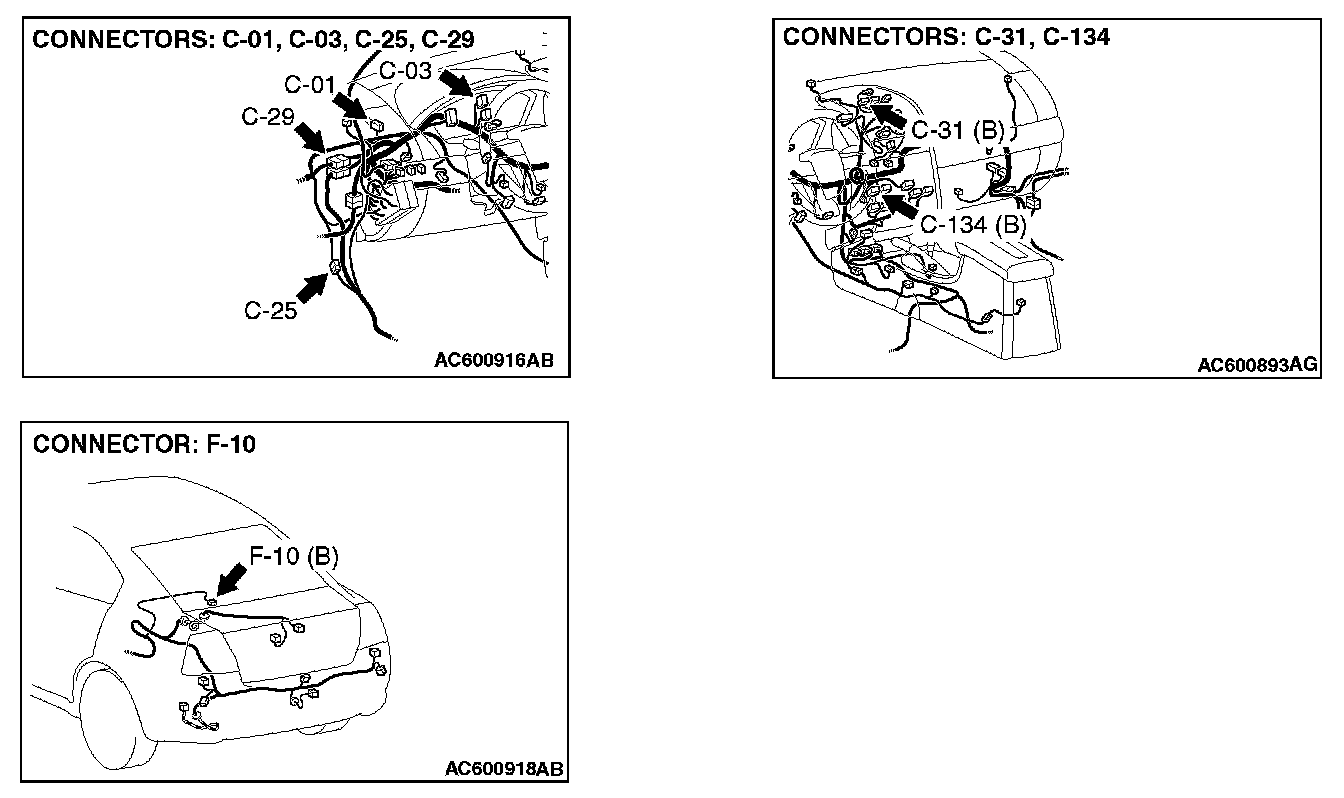 CONNECTORS: C-01, C-03, C-25, C-29

C-01
C-03
C-29
C-25

AC600916AB

CONNECTORS: C-31, C-134

C-31 (B)
C-134 (B)

AC600893AG

CONNECTOR: F-10

F-10 (B)

AC600918AB