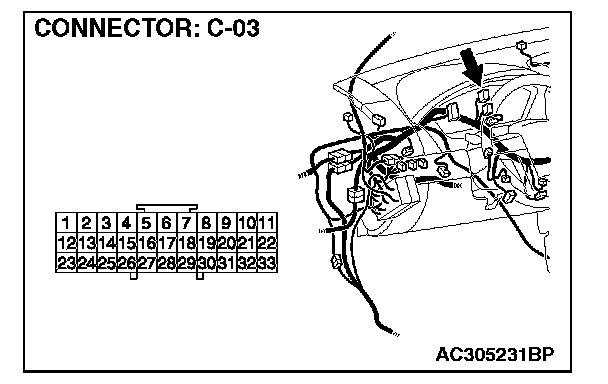 CONNECTOR: C-03

| 1 | 2 | 3 | 4 | 5 | 6 | 7 | 8 | 9 | 10 | 11 |
|---|---|---|---|---|---|---|---|---|---|---|
| 12 | 13 | 14 | 15 | 16 | 17 | 18 | 19 | 20 | 21 | 22 |
| 23 | 24 | 25 | 26 | 27 | 28 | 29 | 30 | 31 | 32 | 33 |

AC305231BP