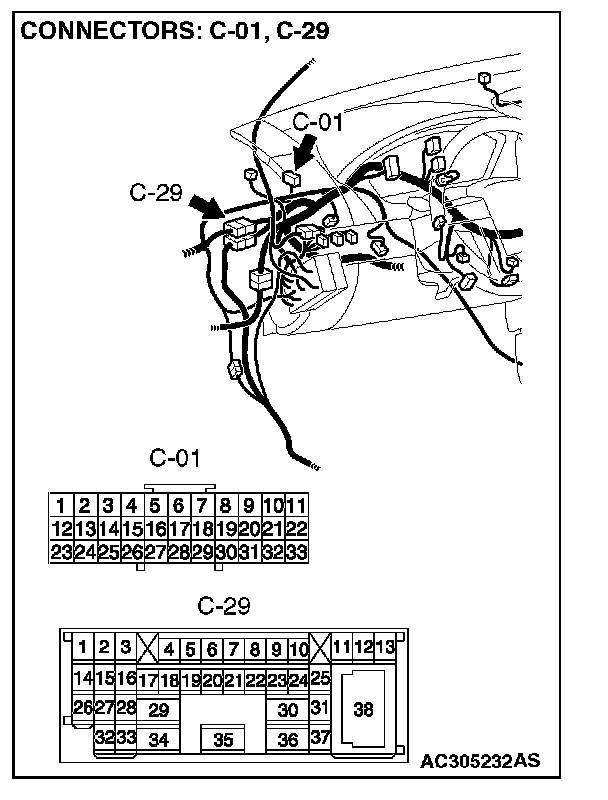 CONNECTORS: C-01, C-29

C-01

C-29

C-01

| 1 | 2 | 3 | 4 | 5 | 6 | 7 | 8 | 9 | 10 | 11 |
|---|---|---|---|---|---|---|---|---|---|---|
| 12 | 13 | 14 | 15 | 16 | 17 | 18 | 19 | 20 | 21 | 22 |
| 23 | 24 | 25 | 26 | 27 | 28 | 29 | 30 | 31 | 32 | 33 |

C-29

1 2 3 4 5 6 7 8 9 10 11 12 13
14 15 16 17 18 19 20 21 22 23 24 25
26 27 28 29 30 31 38
32 33 34 35 36 37

AC305232AS