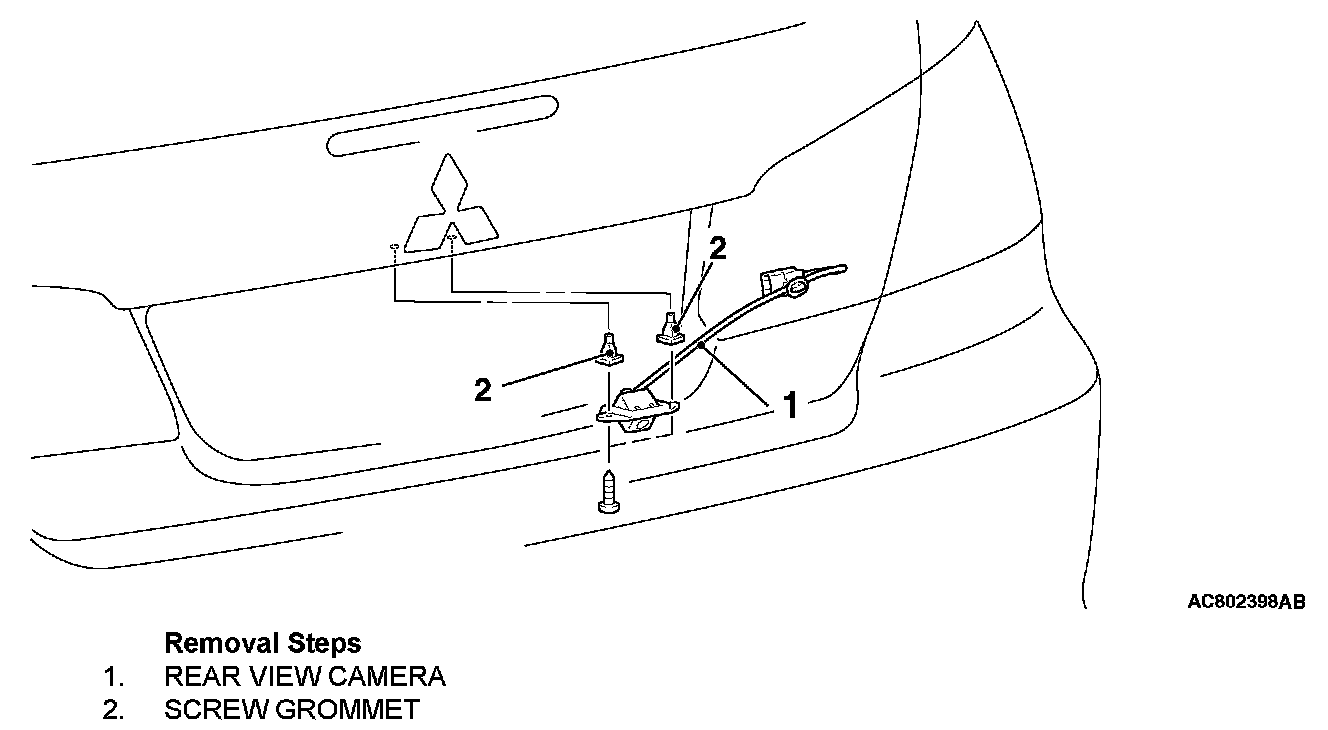 2

2

1

AC802398AB

Removal Steps
1. REAR VIEW CAMERA
2. SCREW GROMMET