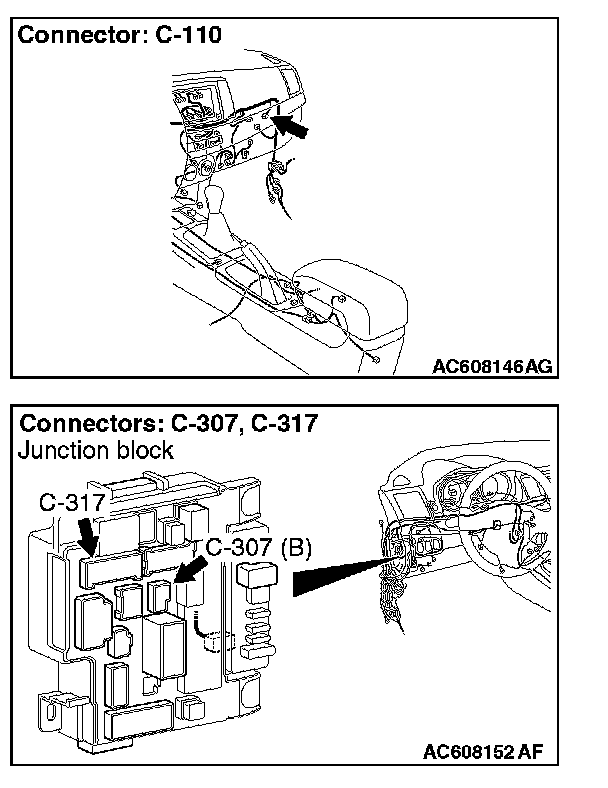 Connector: C-110

AC608146AG

Connectors: C-307, C-317
Junction block

C-317

C-307 (B)

AC608152 AF