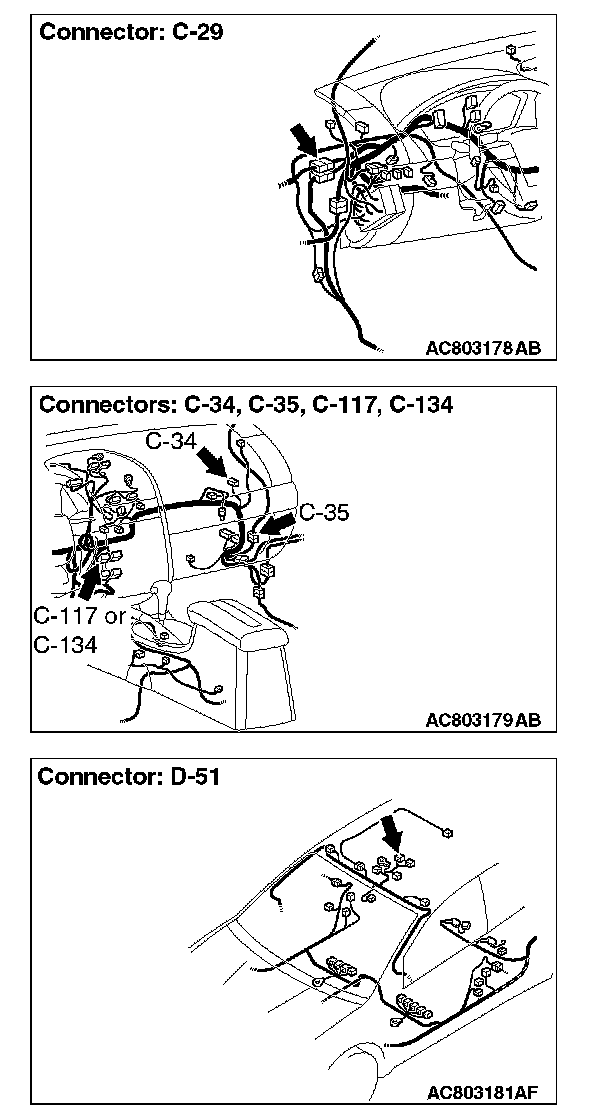 Connector: C-29

AC803178AB

Connectors: C-34, C-35, C-117, C-134

C-34

C-35

C-117 or C-134

AC803179AB

Connector: D-51

AC803181AF