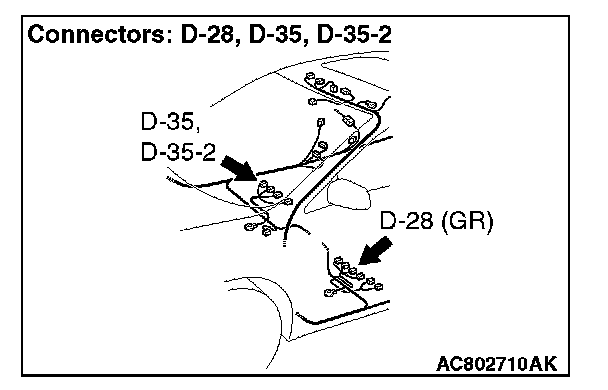 Connectors: D-28, D-35, D-35-2

D-35,
D-35-2

D-28 (GR)

AC802710AK