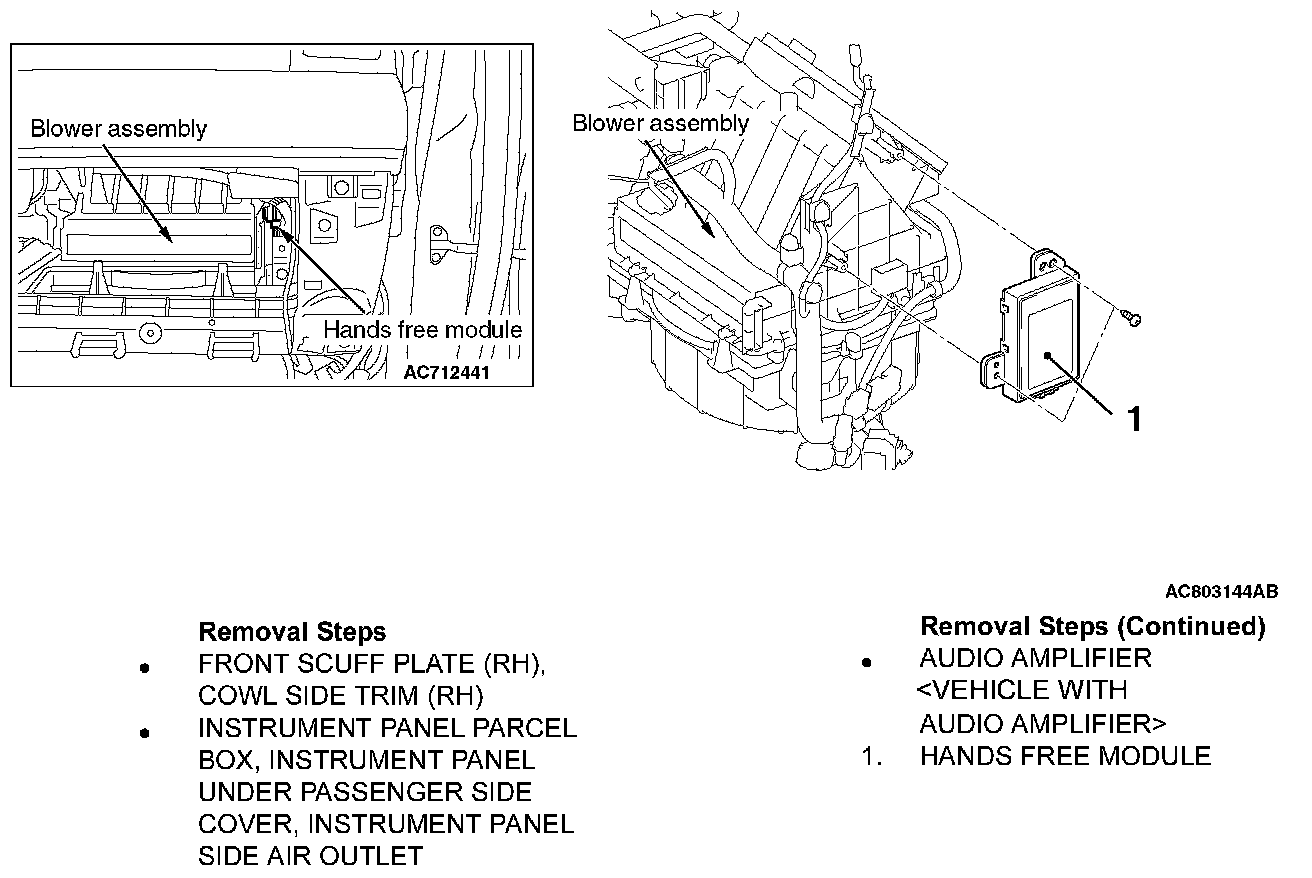 Blower assembly

Hands free module

AC712441

Blower assembly

1

AC803144AB

Removal Steps

• FRONT SCUFF PLATE (RH), COWL SIDE TRIM (RH)

• INSTRUMENT PANEL PARCEL BOX, INSTRUMENT PANEL UNDER PASSENGER SIDE COVER, INSTRUMENT PANEL SIDE AIR OUTLET

Removal Steps (Continued)

• AUDIO AMPLIFIER <VEHICLE WITH AUDIO AMPLIFIER>

1. HANDS FREE MODULE