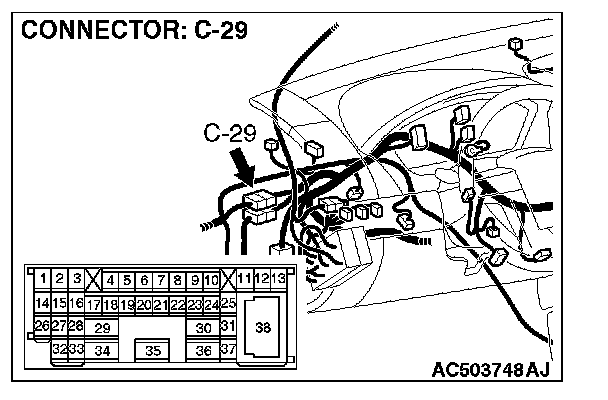 CONNECTOR: C-29

C-29

1 2 3 4 5 6 7 8 9 10 11 12 13
14 15 16 17 18 19 20 21 22 23 24 25
26 27 28 29 30 31 38
32 33 34 35 36 37

AC503748AJ