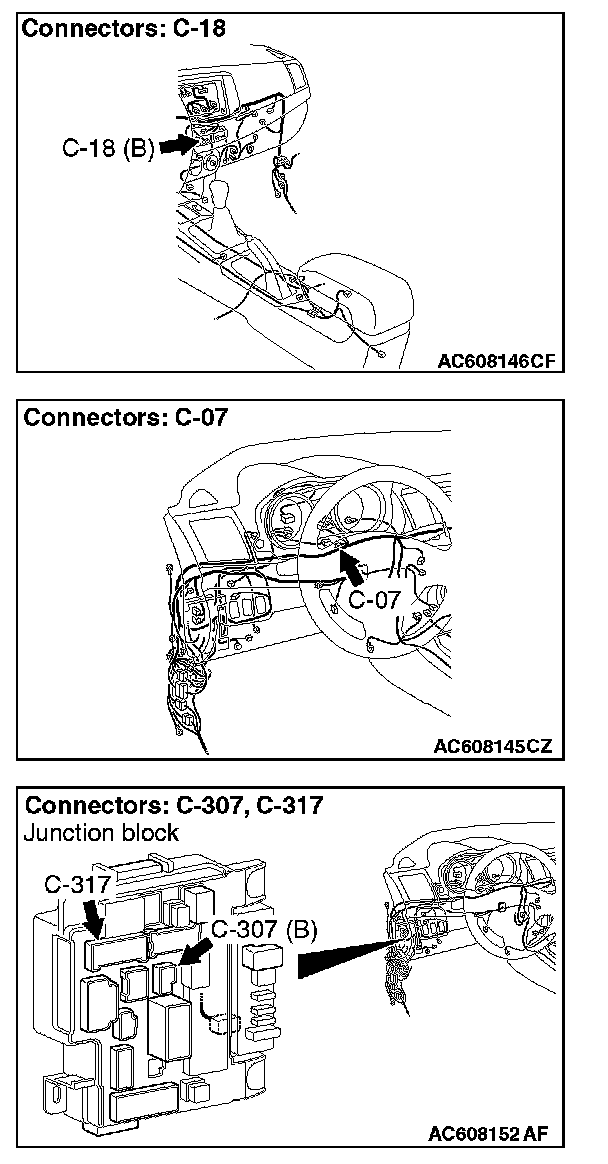 Connectors: C-18

C-18 (B)

AC608146CF

Connectors: C-07

C-07

AC608145CZ

Connectors: C-307, C-317
Junction block

C-317

C-307 (B)

AC608152 AF