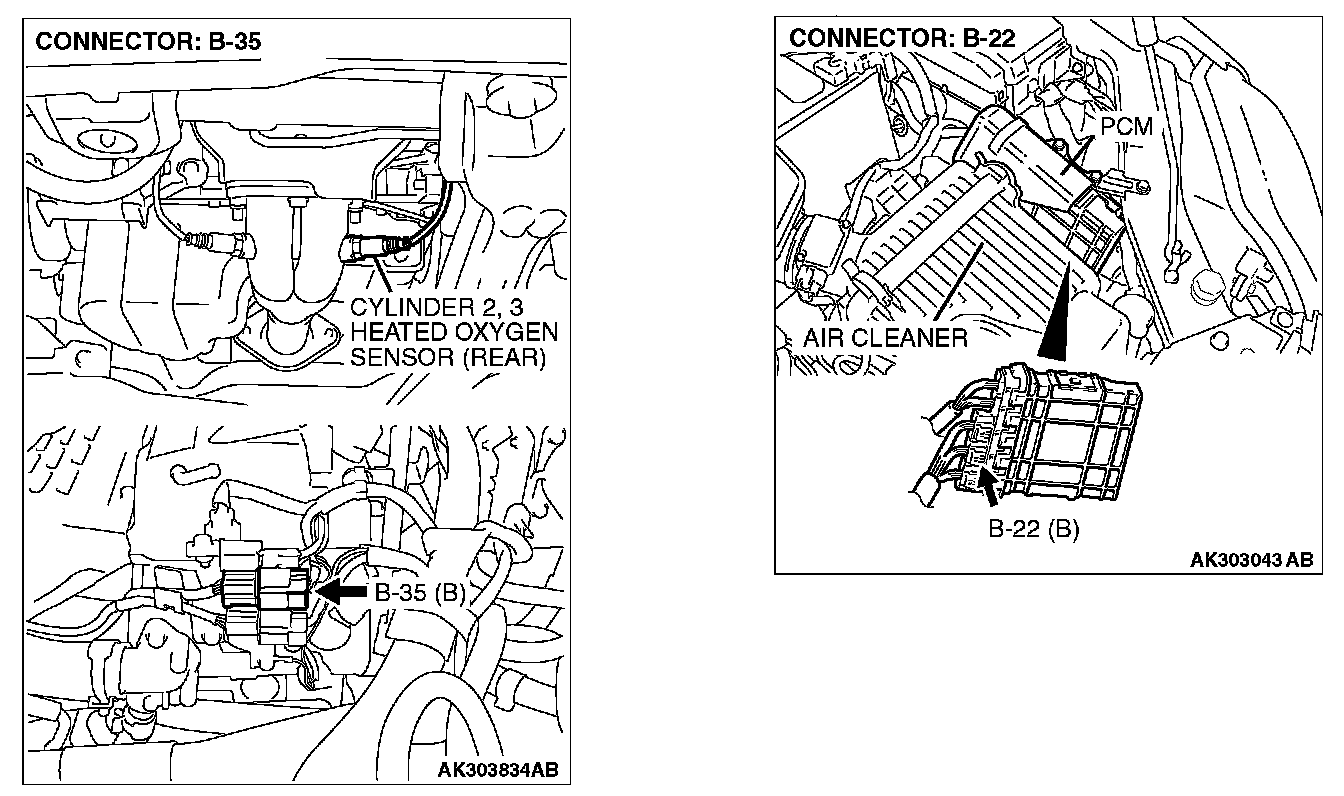 CONNECTOR: B-35

CYLINDER 2, 3
HEATED OXYGEN
SENSOR (REAR)

B-35 (B)

AK303834AB

CONNECTOR: B-22

PCM

AIR CLEANER

B-22 (B)

AK303043 AB