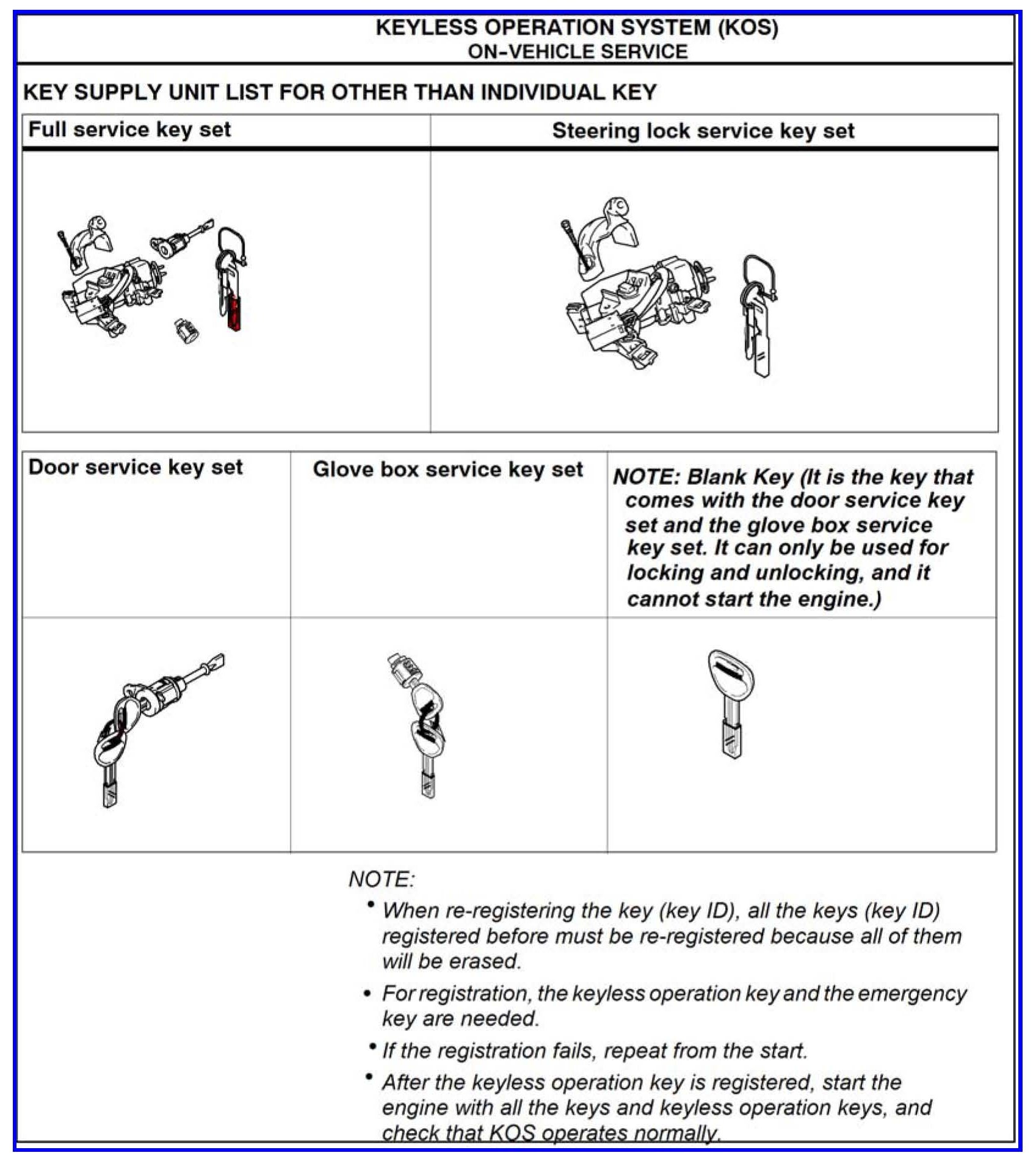 KEYLESS OPERATION SYSTEM (KOS)
ON-VEHICLE SERVICE

KEY SUPPLY UNIT LIST FOR OTHER THAN INDIVIDUAL KEY

| Full service key set | Steering lock service key set |
|---|---|
| | |

| Door service key set | Glove box service key set | NOTE: Blank Key (It is the key that comes with the door service key set and the glove box service key set. It can only be used for locking and unlocking, and it cannot start the engine.) |
|---|---|---|
| | | |

NOTE:
• When re-registering the key (key ID), all the keys (key ID) registered before must be re-registered because all of them will be erased.
• For registration, the keyless operation key and the emergency key are needed.
• If the registration fails, repeat from the start.
• After the keyless operation key is registered, start the engine with all the keys and keyless operation keys, and check that KOS operates normally.