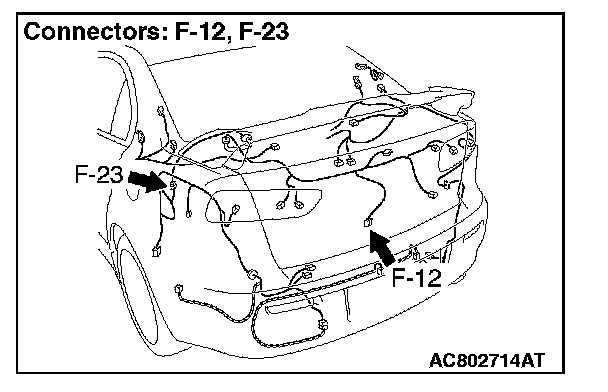 Connectors: F-12, F-23

F-23

F-12

AC802714AT