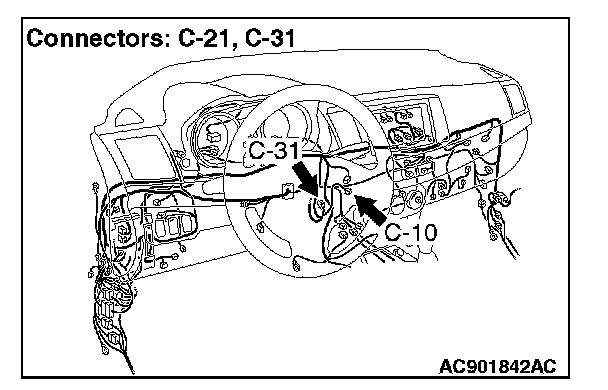 Connectors: C-21, C-31

C-31

C-10

AC901842AC