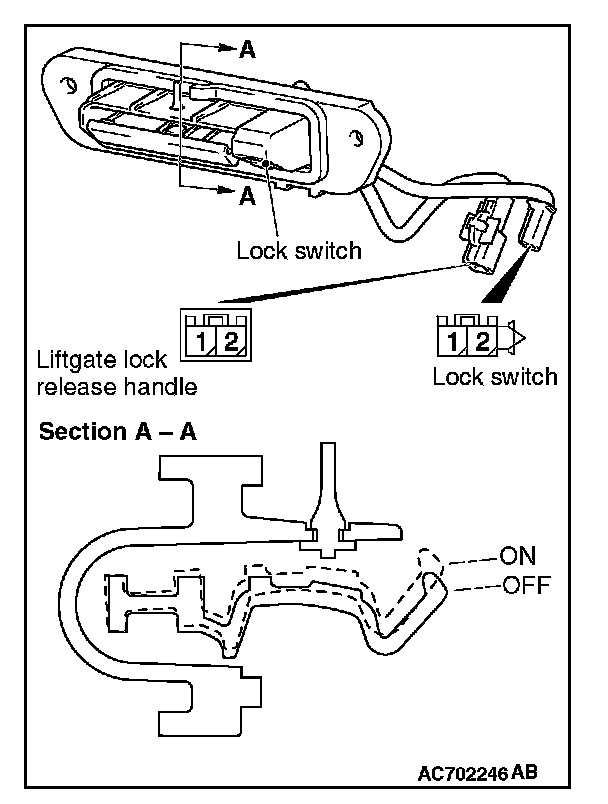 A

A

Lock switch

1 2

Liftgate lock release handle

1 2

Lock switch

Section A – A

ON

OFF

AC702246 AB