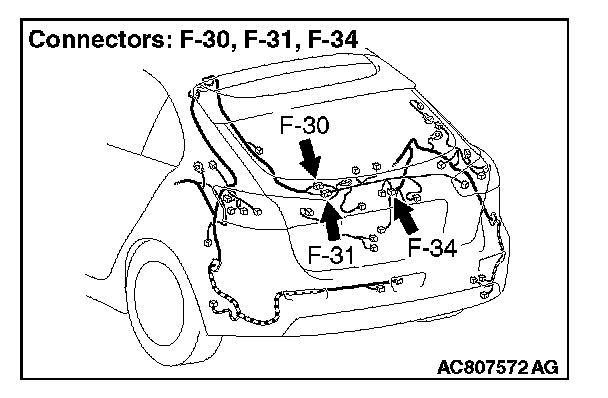 Connectors: F-30, F-31, F-34

F-30

F-31

F-34

AC807572 AG