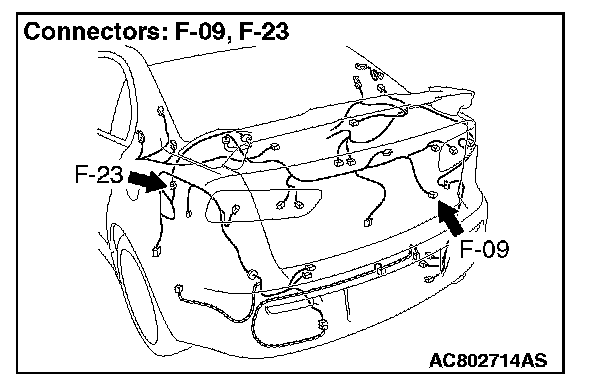 Connectors: F-09, F-23

F-23

F-09

AC802714AS