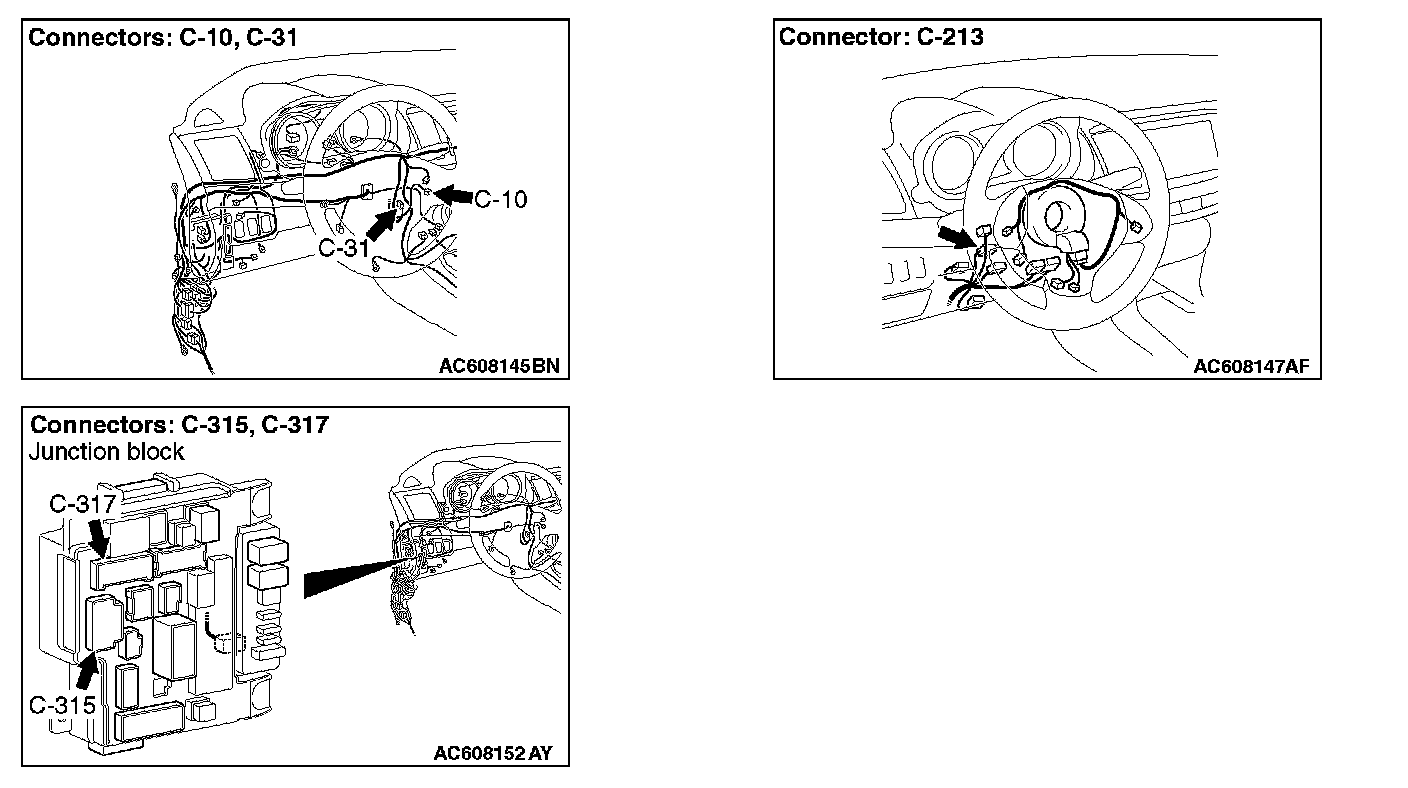 Connectors: C-10, C-31

C-10

C-31

AC608145BN

Connector: C-213

AC608147AF

Connectors: C-315, C-317
Junction block

C-317

C-315

AC608152 AY