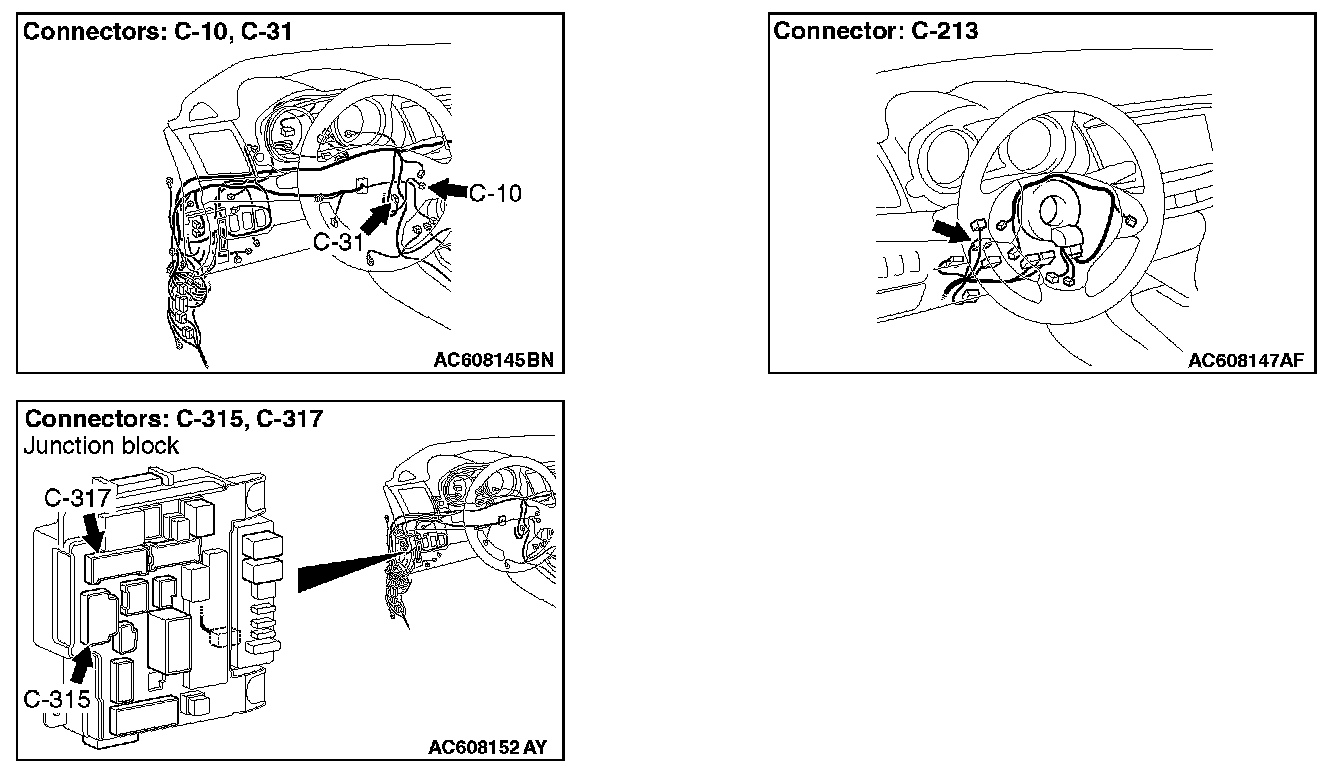 Connectors: C-10, C-31

C-10

C-31

AC608145BN

Connector: C-213

AC608147AF

Connectors: C-315, C-317
Junction block

C-317

C-315

AC608152 AY