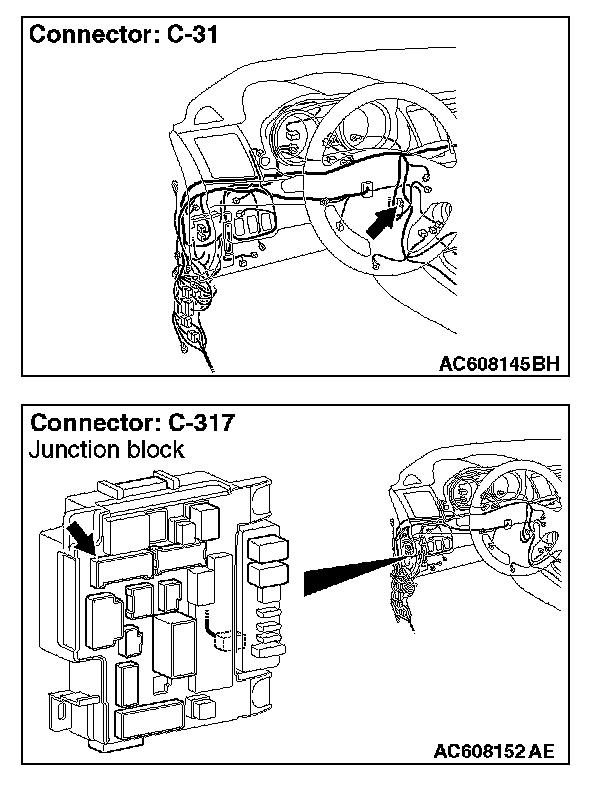 Connector: C-31

AC608145BH

Connector: C-317
Junction block

AC608152AE