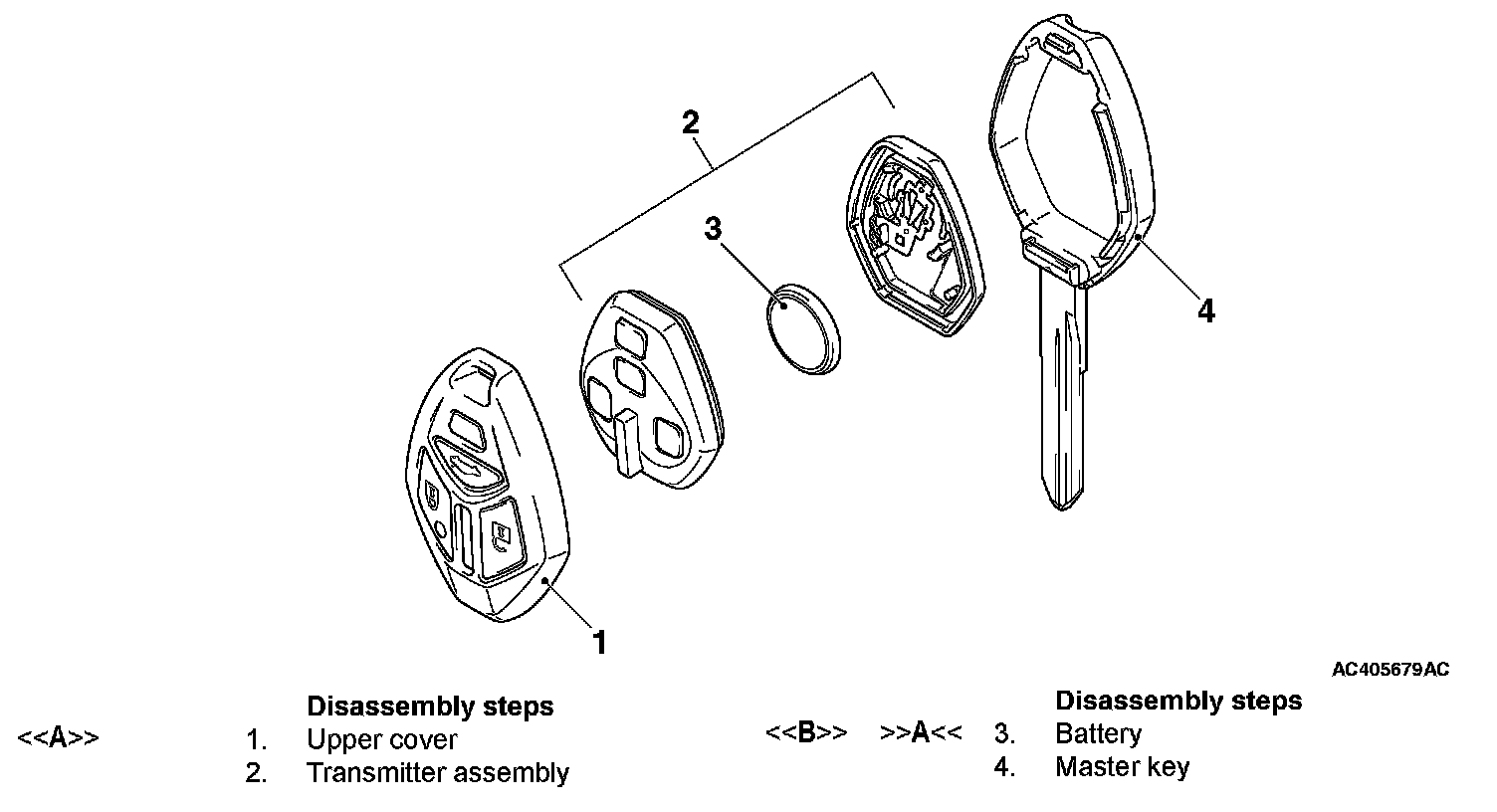 2

3

4

1

AC405679AC

Disassembly steps

<<A>> 1. Upper cover

2. Transmitter assembly

Disassembly steps

<<B>> >>A<< 3. Battery

4. Master key