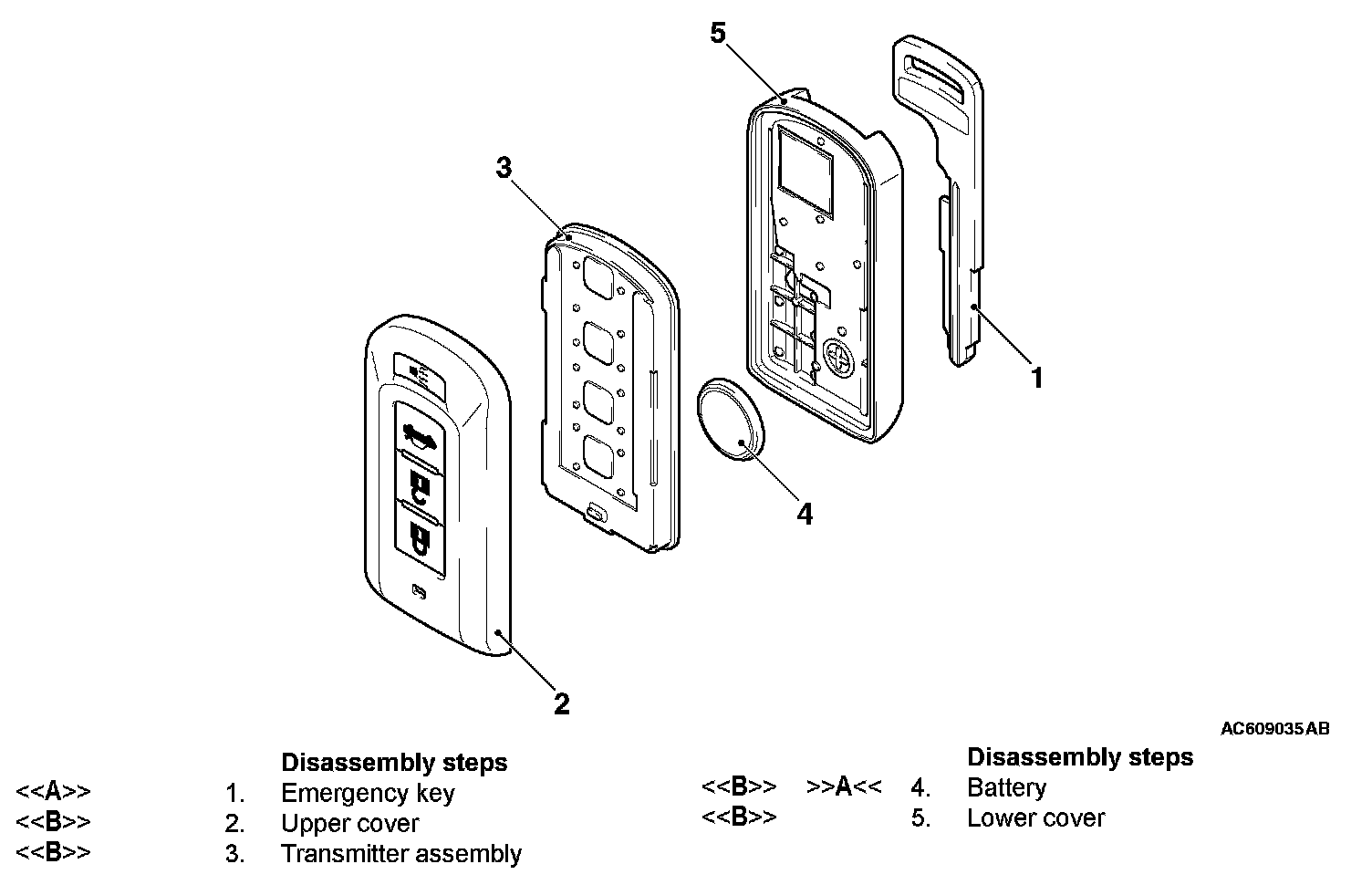 5

3

1

4

2

AC609035AB

Disassembly steps
<<A>> 1. Emergency key
<<B>> 2. Upper cover
<<B>> 3. Transmitter assembly

Disassembly steps
<<B>> >>A<< 4. Battery
<<B>> 5. Lower cover