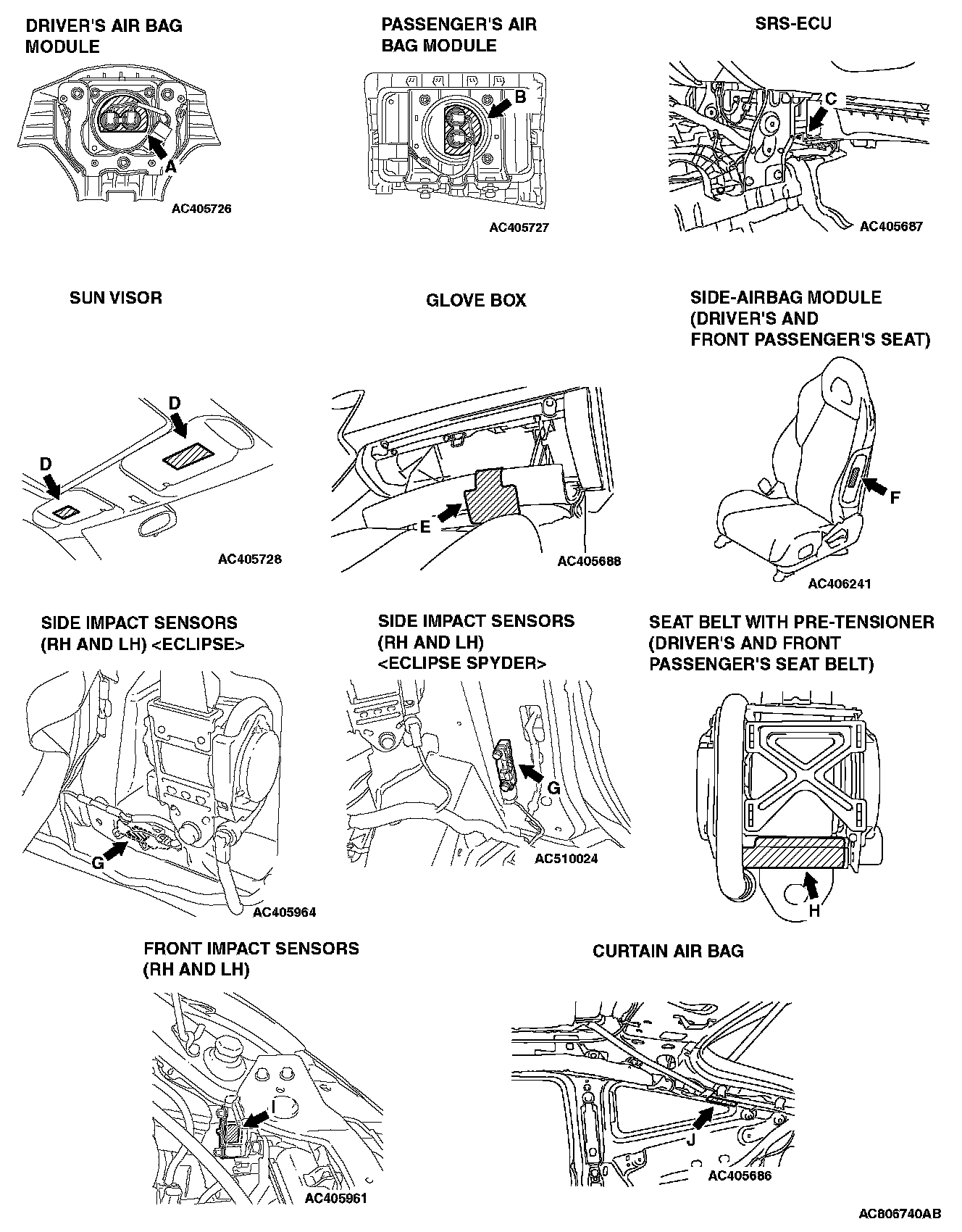 DRIVER'S AIR BAG MODULE

A

AC405726

PASSENGER'S AIR BAG MODULE

B

AC405727

SRS-ECU

C

AC405687

SUN VISOR

D

D

AC405728

GLOVE BOX

E

AC405688

SIDE-AIRBAG MODULE (DRIVER'S AND FRONT PASSENGER'S SEAT)

F

AC406241

SIDE IMPACT SENSORS (RH AND LH) <ECLIPSE>

G

AC405964

SIDE IMPACT SENSORS (RH AND LH) <ECLIPSE SPYDER>

G

AC510024

SEAT BELT WITH PRE-TENSIONER (DRIVER'S AND FRONT PASSENGER'S SEAT BELT)

H

FRONT IMPACT SENSORS (RH AND LH)

I

AC405961

CURTAIN AIR BAG

J

AC405686

AC806740AB