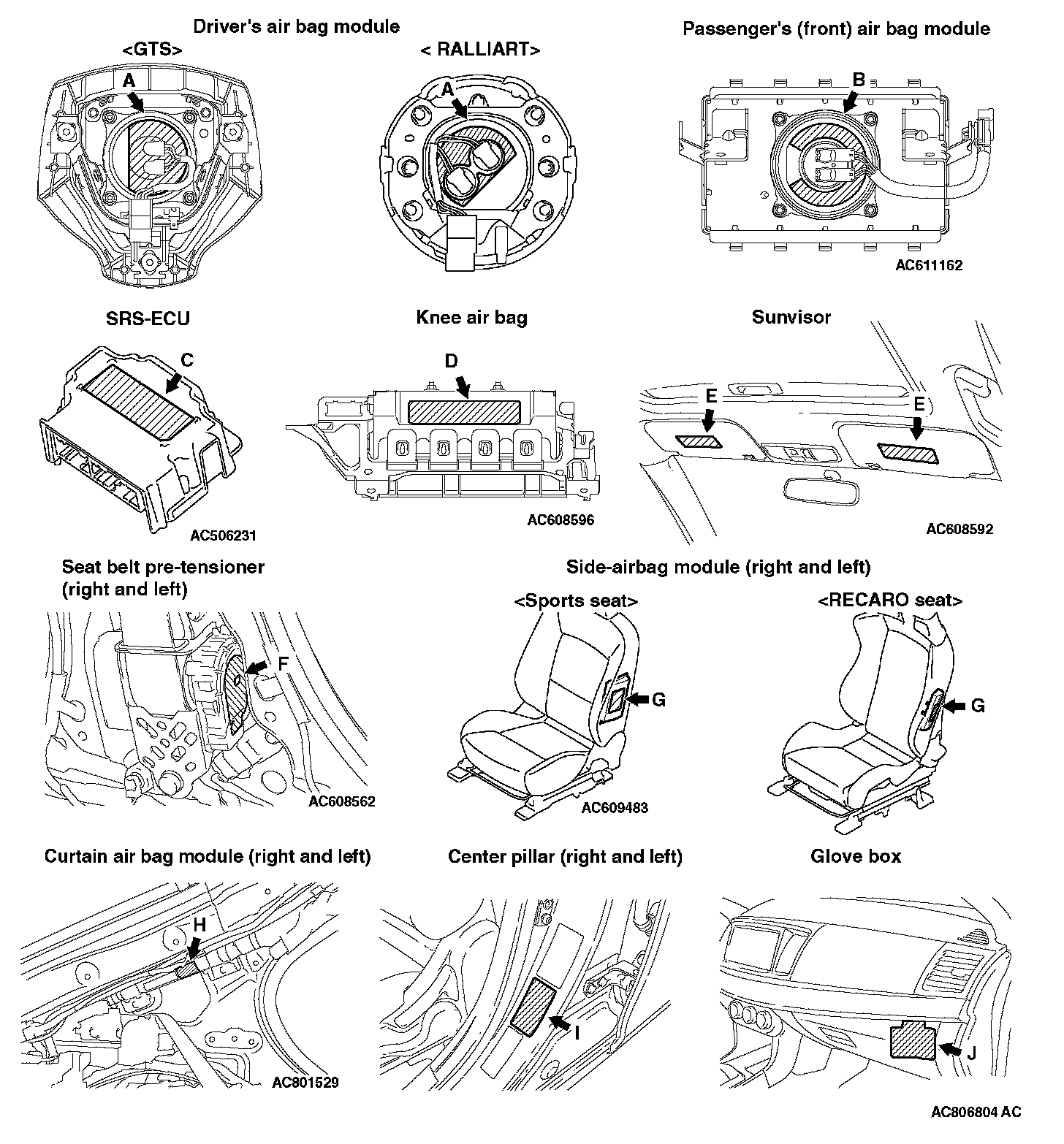 Driver's air bag module

<GTS>

A

< RALLIART>

A

Passenger's (front) air bag module

B

AC611162

SRS-ECU

C

AC506231

Knee air bag

D

AC608596

Sunvisor

E

E

AC608592

Seat belt pre-tensioner (right and left)

F

AC608562

Side-airbag module (right and left)

<Sports seat>

G

AC609483

<RECARO seat>

G

Curtain air bag module (right and left)

H

AC801529

Center pillar (right and left)

I

Glove box

J

AC806804 AC