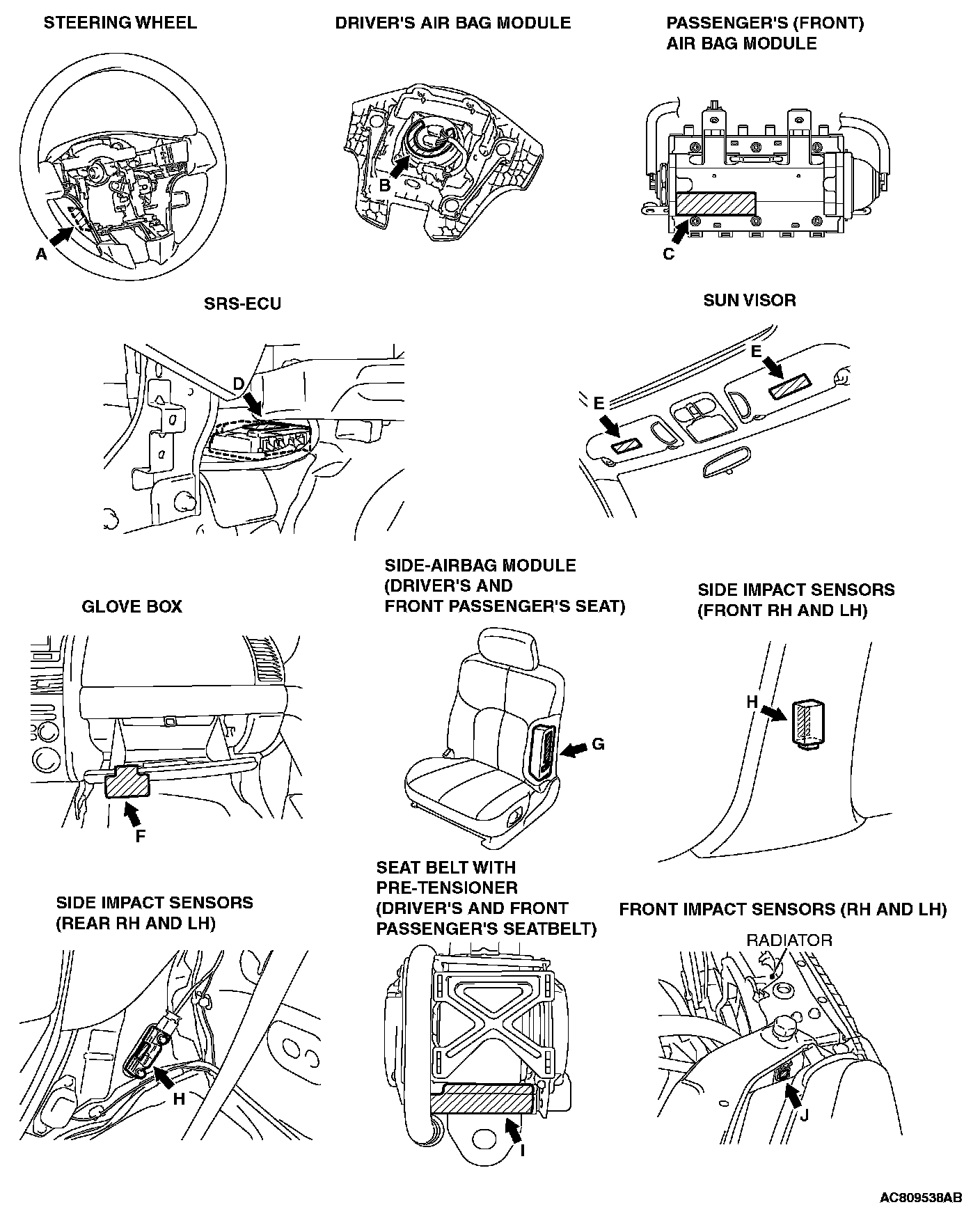 STEERING WHEEL

A

DRIVER'S AIR BAG MODULE

B

PASSENGER'S (FRONT) AIR BAG MODULE

C

SRS-ECU

D

SUN VISOR

E

E

GLOVE BOX

F

SIDE-AIRBAG MODULE (DRIVER'S AND FRONT PASSENGER'S SEAT)

G

SIDE IMPACT SENSORS (FRONT RH AND LH)

H

SIDE IMPACT SENSORS (REAR RH AND LH)

H

SEAT BELT WITH PRE-TENSIONER (DRIVER'S AND FRONT PASSENGER'S SEATBELT)

I

FRONT IMPACT SENSORS (RH AND LH)

RADIATOR

J

AC809538AB