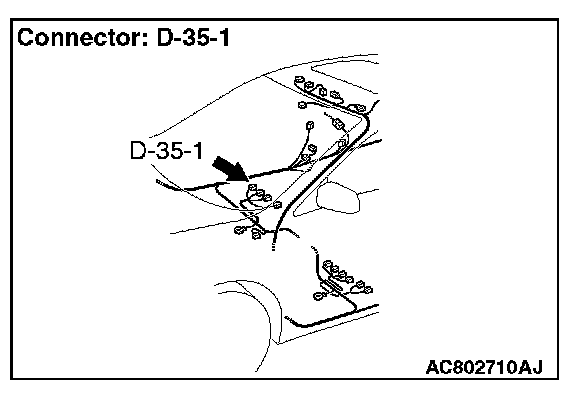 Connector: D-35-1

D-35-1

AC802710AJ