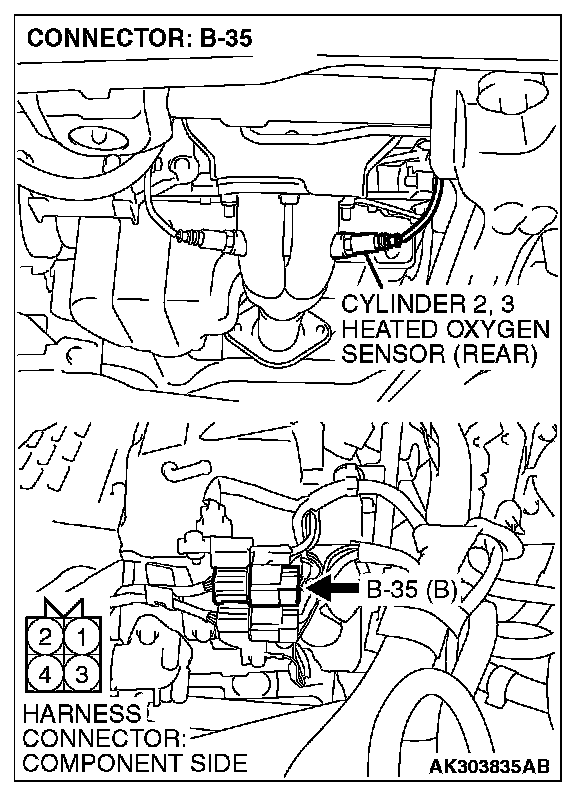 CONNECTOR: B-35

CYLINDER 2, 3 HEATED OXYGEN SENSOR (REAR)

B-35 (B)

2 1
4 3

HARNESS CONNECTOR: COMPONENT SIDE

AK303835AB