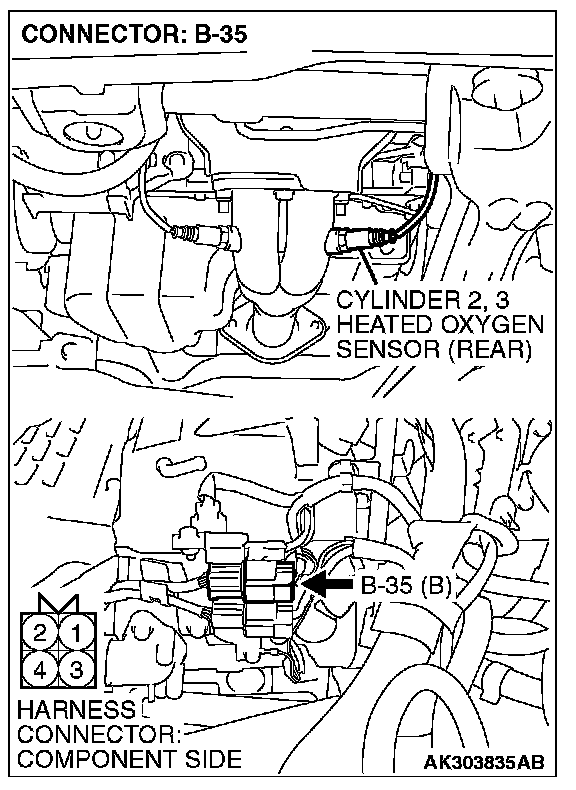 CONNECTOR: B-35

CYLINDER 2, 3
HEATED OXYGEN
SENSOR (REAR)

B-35 (B)

2 1
4 3

HARNESS
CONNECTOR:
COMPONENT SIDE

AK303835AB