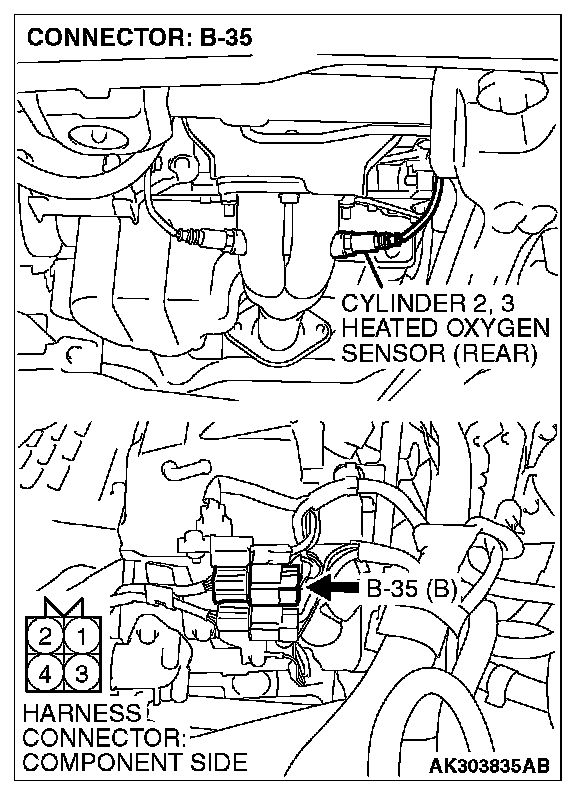 CONNECTOR: B-35

CYLINDER 2, 3
HEATED OXYGEN
SENSOR (REAR)

B-35 (B)

2 1
4 3

HARNESS
CONNECTOR:
COMPONENT SIDE

AK303835AB