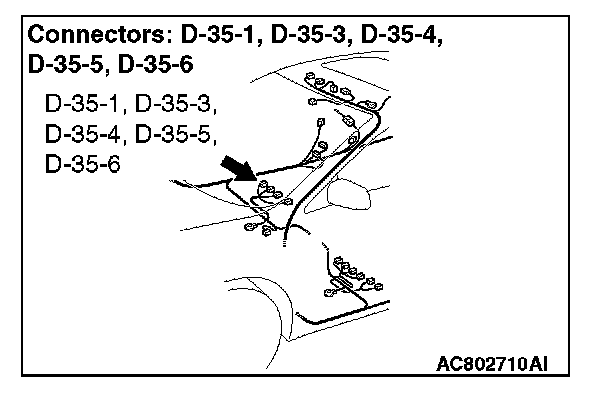 Connectors: D-35-1, D-35-3, D-35-4, D-35-5, D-35-6

D-35-1, D-35-3, D-35-4, D-35-5, D-35-6

AC802710AI