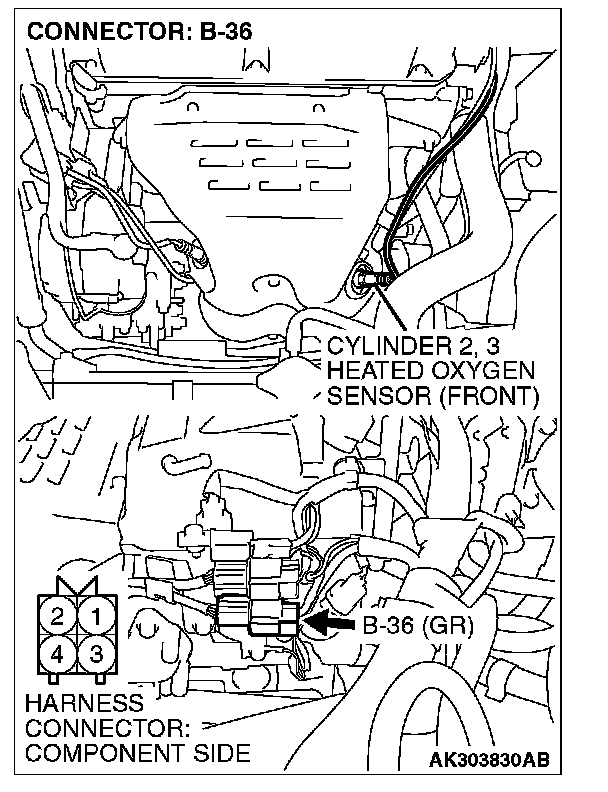 CONNECTOR: B-36

CYLINDER 2, 3
HEATED OXYGEN
SENSOR (FRONT)

2 1
4 3

B-36 (GR)

HARNESS
CONNECTOR:
COMPONENT SIDE

AK303830AB