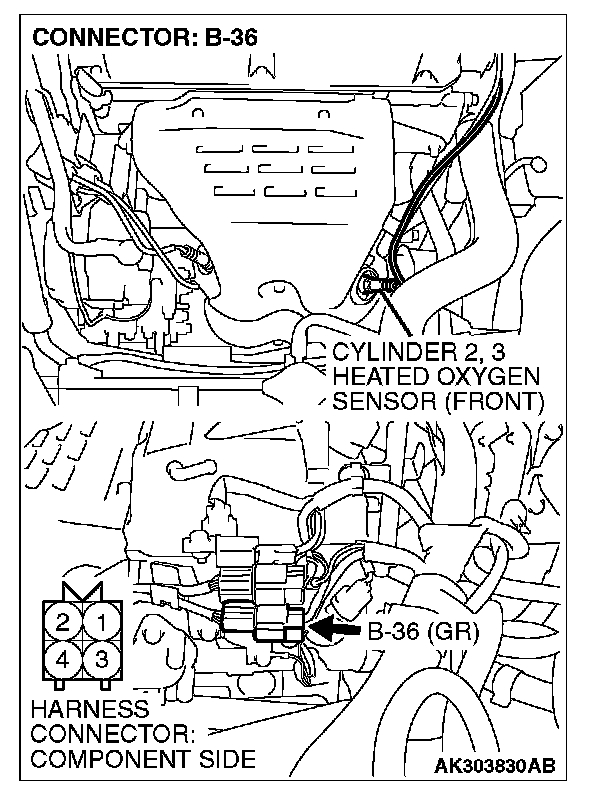 CONNECTOR: B-36

CYLINDER 2, 3
HEATED OXYGEN
SENSOR (FRONT)

2 1
4 3

B-36 (GR)

HARNESS
CONNECTOR:
COMPONENT SIDE

AK303830AB