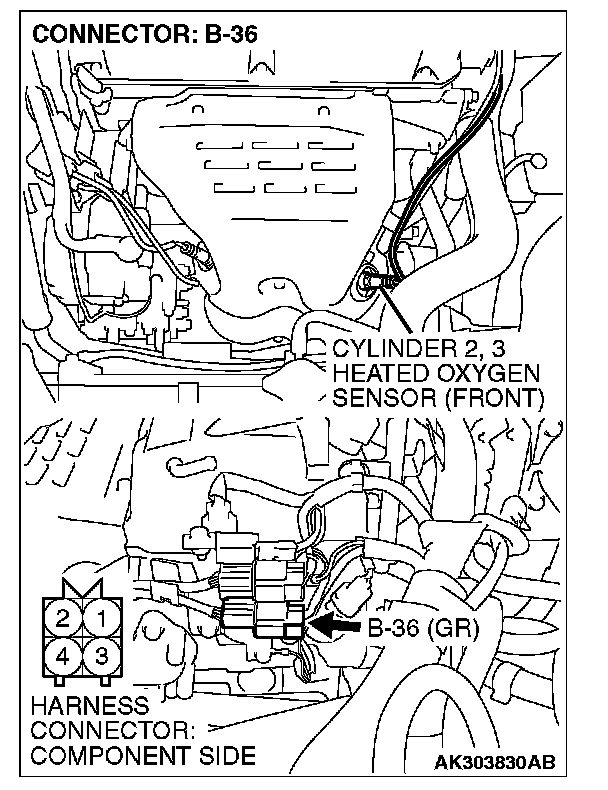 CONNECTOR: B-36

CYLINDER 2, 3
HEATED OXYGEN
SENSOR (FRONT)

2 1
4 3

B-36 (GR)

HARNESS
CONNECTOR:
COMPONENT SIDE

AK303830AB