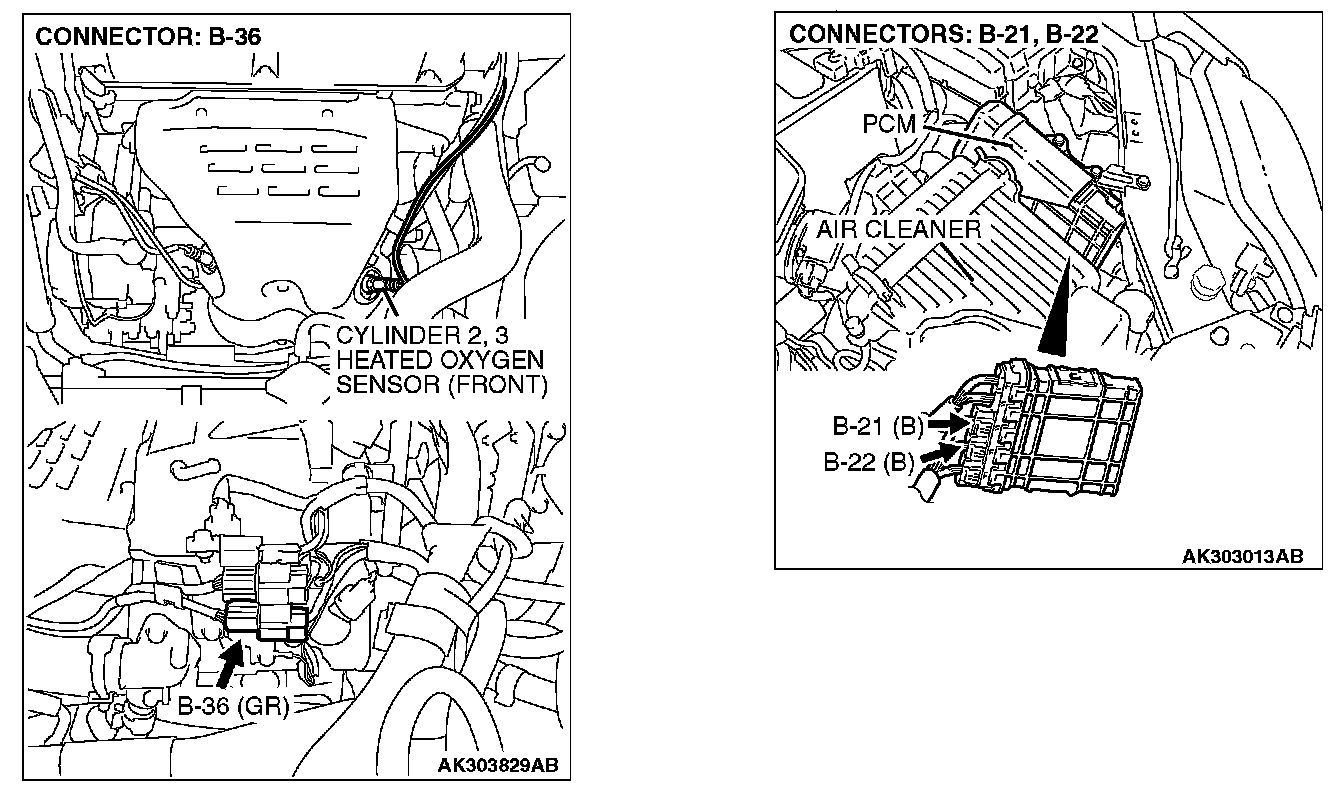 CONNECTOR: B-36

CYLINDER 2, 3 HEATED OXYGEN SENSOR (FRONT)

B-36 (GR)

AK303829AB

CONNECTORS: B-21, B-22

PCM

AIR CLEANER

B-21 (B)

B-22 (B)

AK303013AB