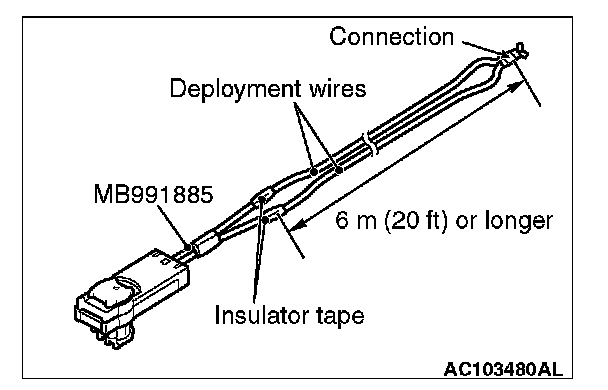 Connection
Deployment wires
MB991885
6 m (20 ft) or longer
Insulator tape
AC103480AL