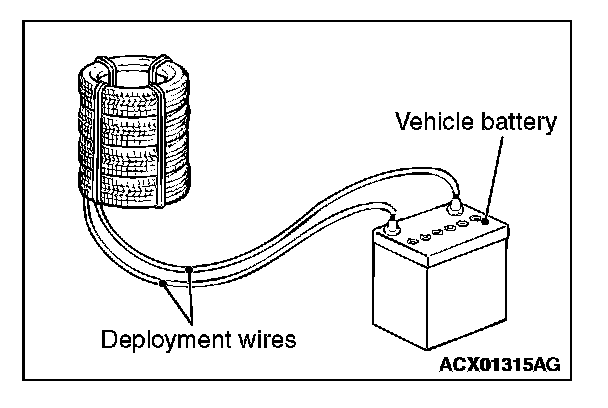 Vehicle battery

Deployment wires

ACX01315AG