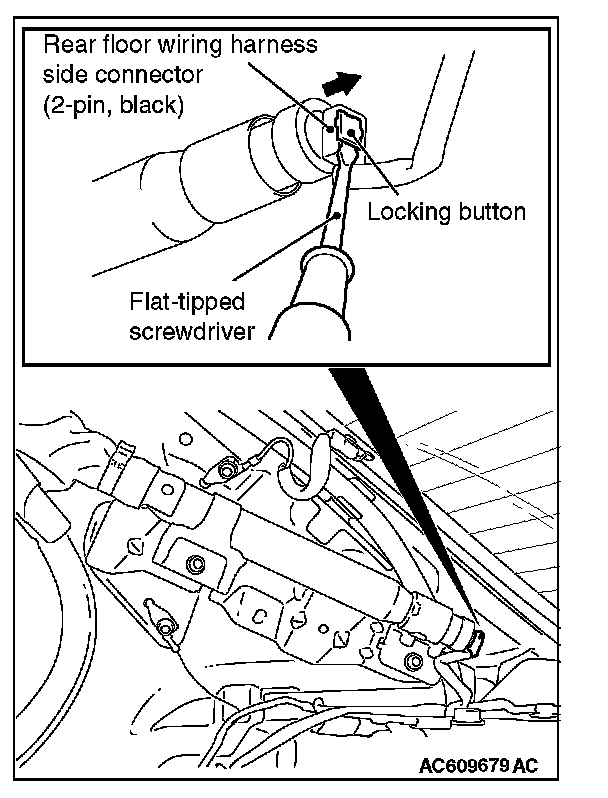 Rear floor wiring harness side connector (2-pin, black)

Locking button

Flat-tipped screwdriver

AC609679 AC