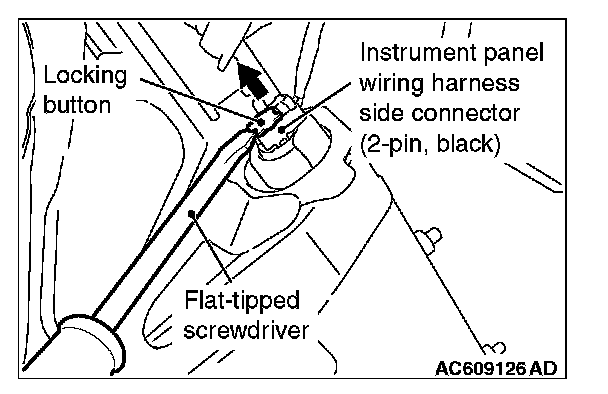 Locking button

Instrument panel wiring harness side connector (2-pin, black)

Flat-tipped screwdriver

AC609126 AD