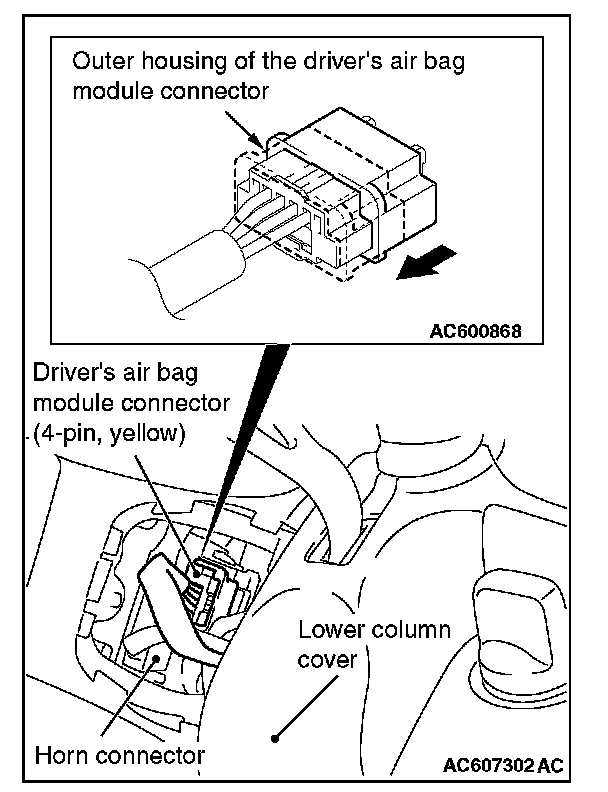 Outer housing of the driver's air bag module connector

AC600868

Driver's air bag module connector (4-pin, yellow)

Lower column cover

Horn connector

AC607302 AC