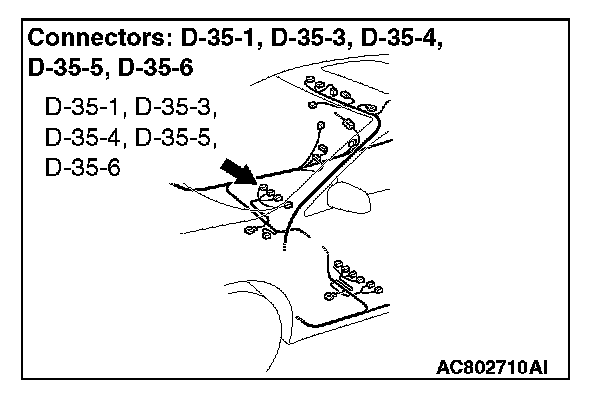 Connectors: D-35-1, D-35-3, D-35-4, D-35-5, D-35-6

D-35-1, D-35-3, D-35-4, D-35-5, D-35-6

AC802710AI