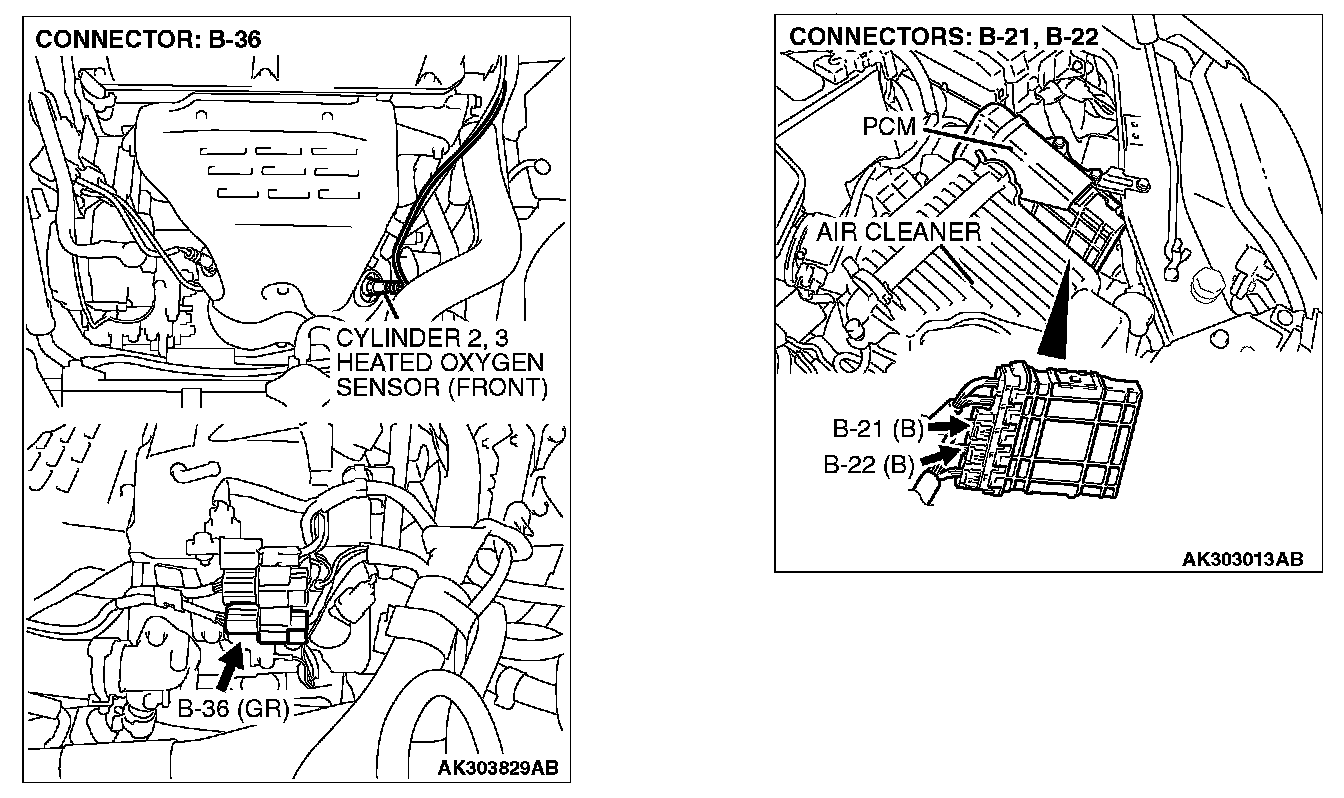 CONNECTOR: B-36

CYLINDER 2, 3 HEATED OXYGEN SENSOR (FRONT)

B-36 (GR)

AK303829AB

CONNECTORS: B-21, B-22

PCM

AIR CLEANER

B-21 (B)

B-22 (B)

AK303013AB