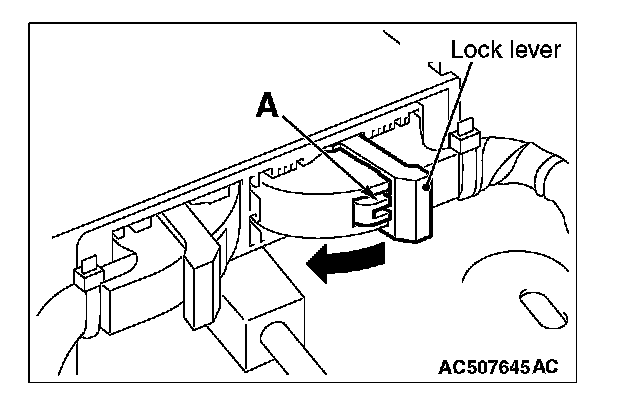 Lock lever
A
AC507645AC