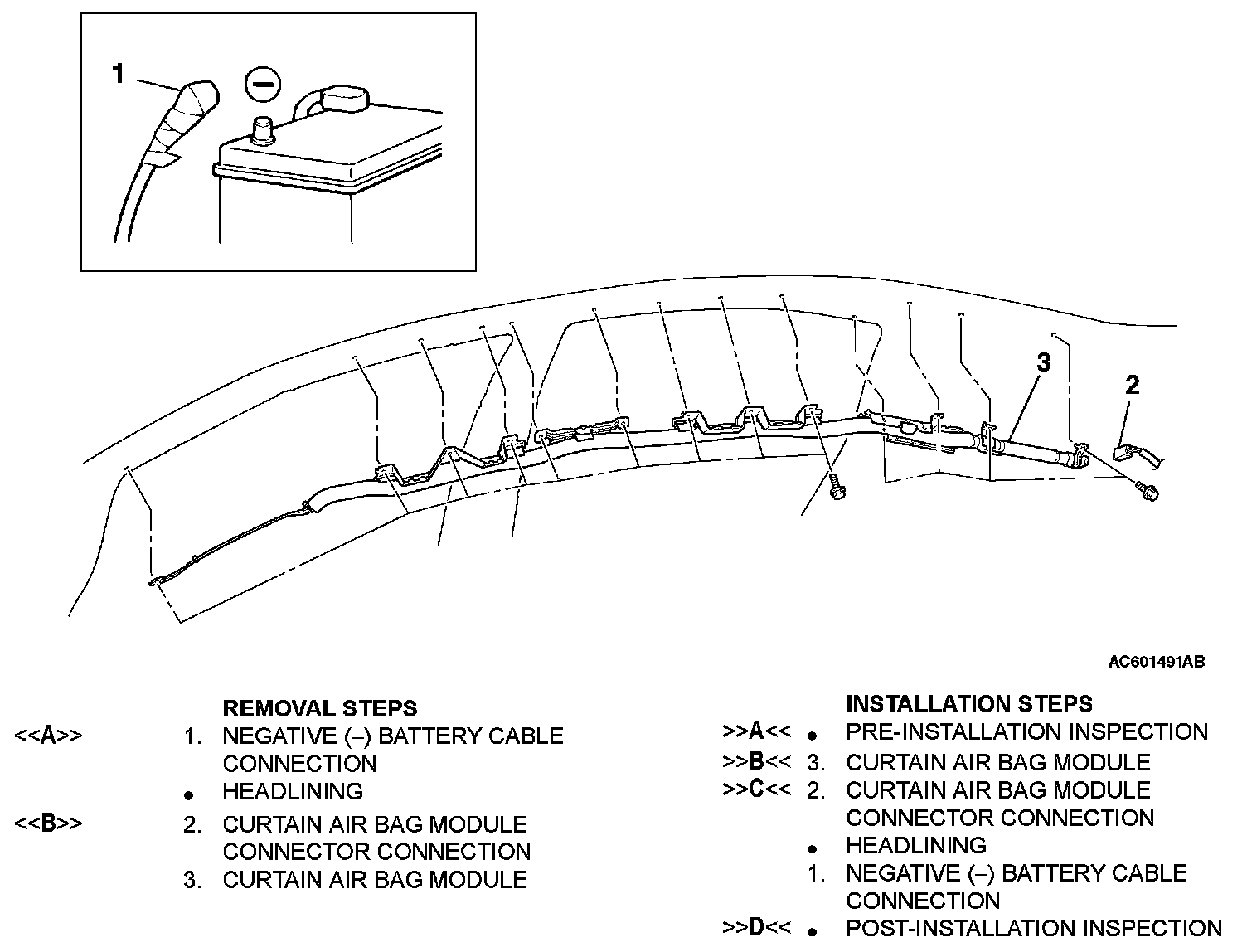 1

3

2

AC601491AB

REMOVAL STEPS
<<A>> 1. NEGATIVE (–) BATTERY CABLE CONNECTION
• HEADLINING
<<B>> 2. CURTAIN AIR BAG MODULE CONNECTOR CONNECTION
3. CURTAIN AIR BAG MODULE

INSTALLATION STEPS
>>A<< • PRE-INSTALLATION INSPECTION
>>B<< 3. CURTAIN AIR BAG MODULE
>>C<< 2. CURTAIN AIR BAG MODULE CONNECTOR CONNECTION
• HEADLINING
1. NEGATIVE (–) BATTERY CABLE CONNECTION
>>D<< • POST-INSTALLATION INSPECTION