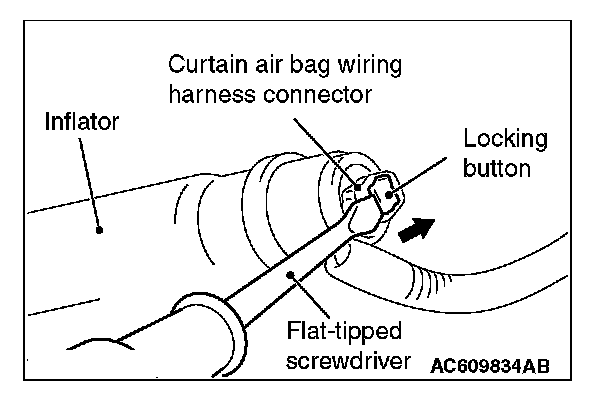 Curtain air bag wiring harness connector

Inflator

Locking button

Flat-tipped screwdriver

AC609834AB