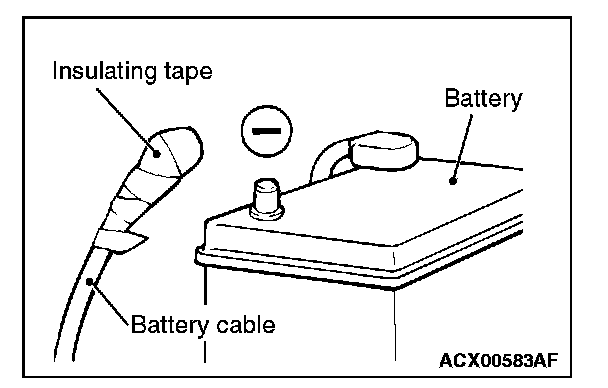 Insulating tape

Battery

−

Battery cable

ACX00583AF