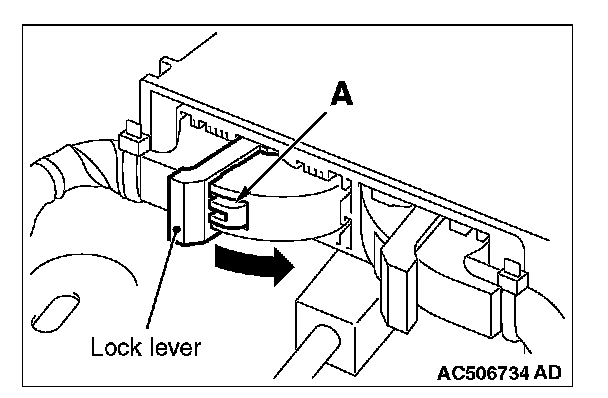 A

Lock lever

AC506734 AD