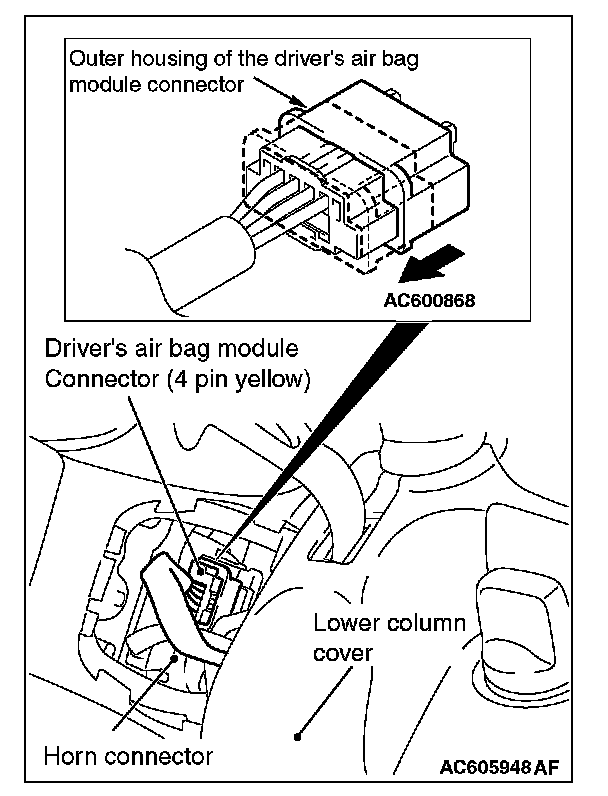 Outer housing of the driver's air bag module connector

AC600868

Driver's air bag module Connector (4 pin yellow)

Lower column cover

Horn connector

AC605948 AF