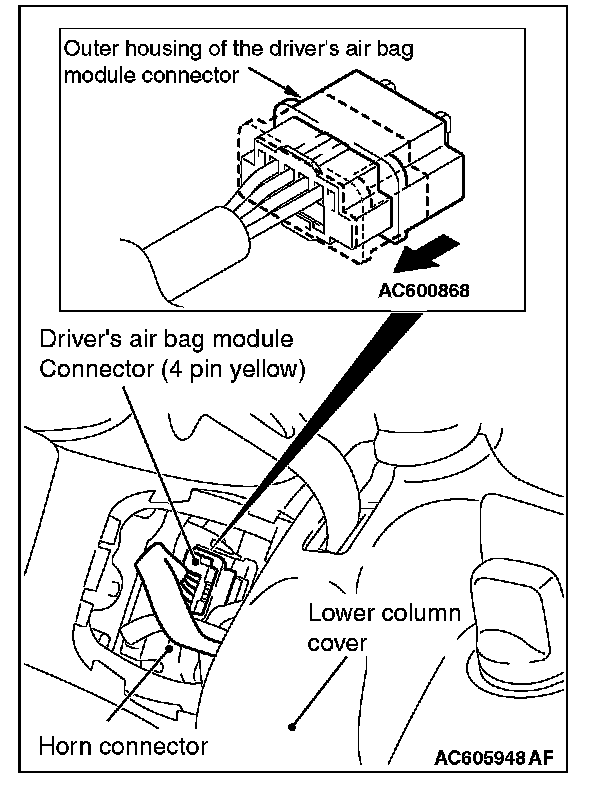 Outer housing of the driver's air bag module connector

AC600868

Driver's air bag module Connector (4 pin yellow)

Lower column cover

Horn connector

AC605948 AF