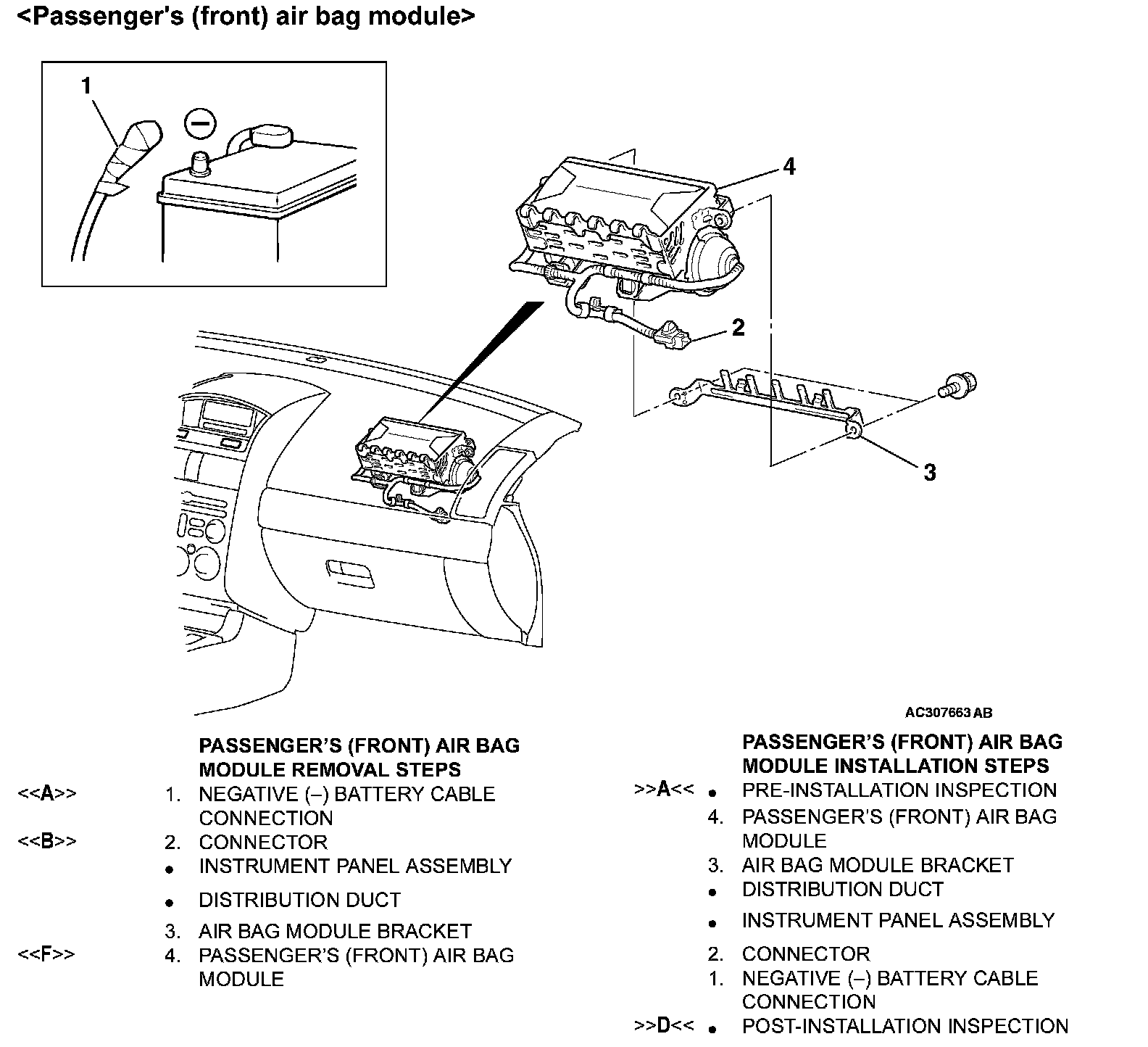 <Passenger's (front) air bag module>

1

4

2

3

AC307663 AB

PASSENGER'S (FRONT) AIR BAG MODULE REMOVAL STEPS

<<A>> 1. NEGATIVE (–) BATTERY CABLE CONNECTION
<<B>> 2. CONNECTOR
• INSTRUMENT PANEL ASSEMBLY
• DISTRIBUTION DUCT
3. AIR BAG MODULE BRACKET
<<F>> 4. PASSENGER'S (FRONT) AIR BAG MODULE

PASSENGER'S (FRONT) AIR BAG MODULE INSTALLATION STEPS

>>A<< • PRE-INSTALLATION INSPECTION
4. PASSENGER'S (FRONT) AIR BAG MODULE
3. AIR BAG MODULE BRACKET
• DISTRIBUTION DUCT
• INSTRUMENT PANEL ASSEMBLY
2. CONNECTOR
1. NEGATIVE (–) BATTERY CABLE CONNECTION
>>D<< • POST-INSTALLATION INSPECTION