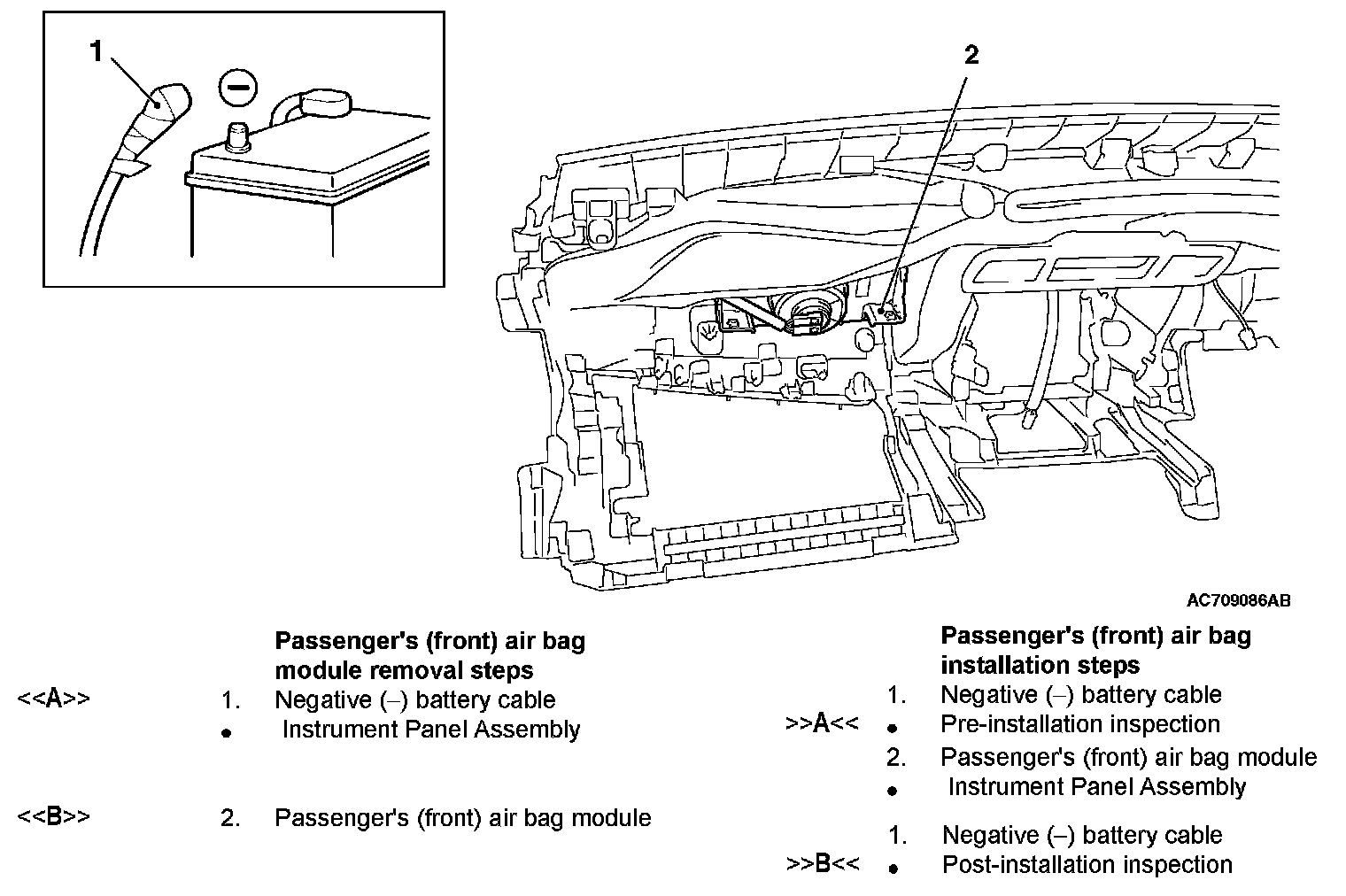 1

2

AC709086AB

Passenger's (front) air bag module removal steps

<<A>> 1. Negative (–) battery cable

• Instrument Panel Assembly

<<B>> 2. Passenger's (front) air bag module

Passenger's (front) air bag installation steps

1. Negative (–) battery cable

>>A<< • Pre-installation inspection

2. Passenger's (front) air bag module

• Instrument Panel Assembly

1. Negative (–) battery cable

>>B<< • Post-installation inspection